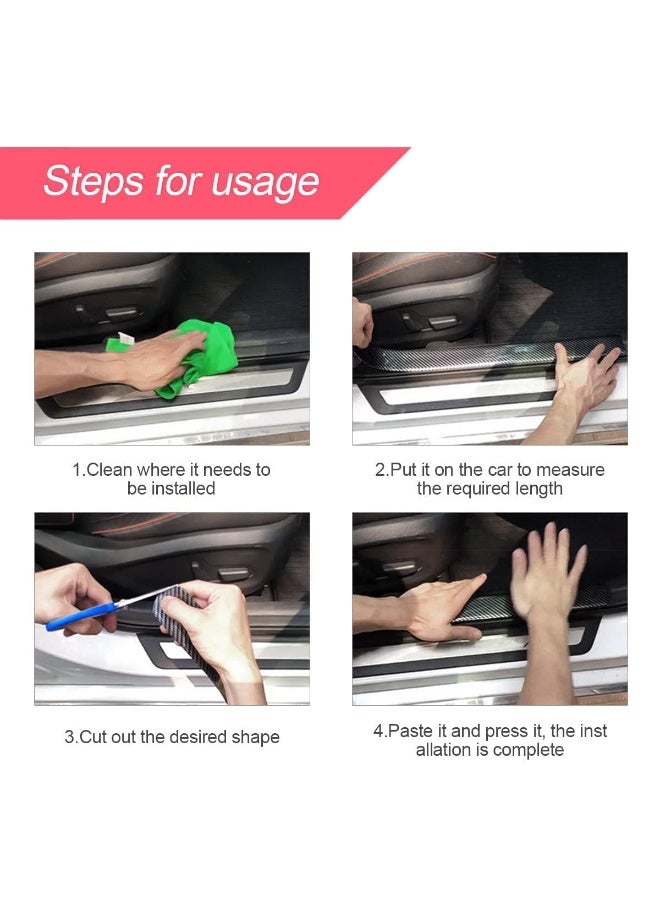 Steps for usage

1.Clean where it needs to be installed

2.Put it on the car to measure the required length

3.Cut out the desired shape

4.Paste it and press it, the inst allation is complete