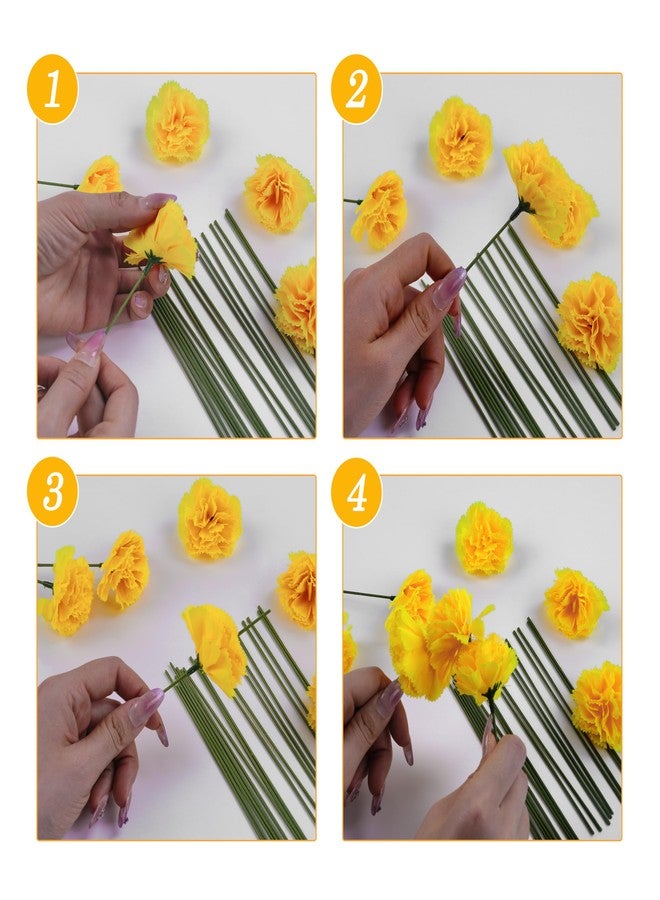 1

2

3

4