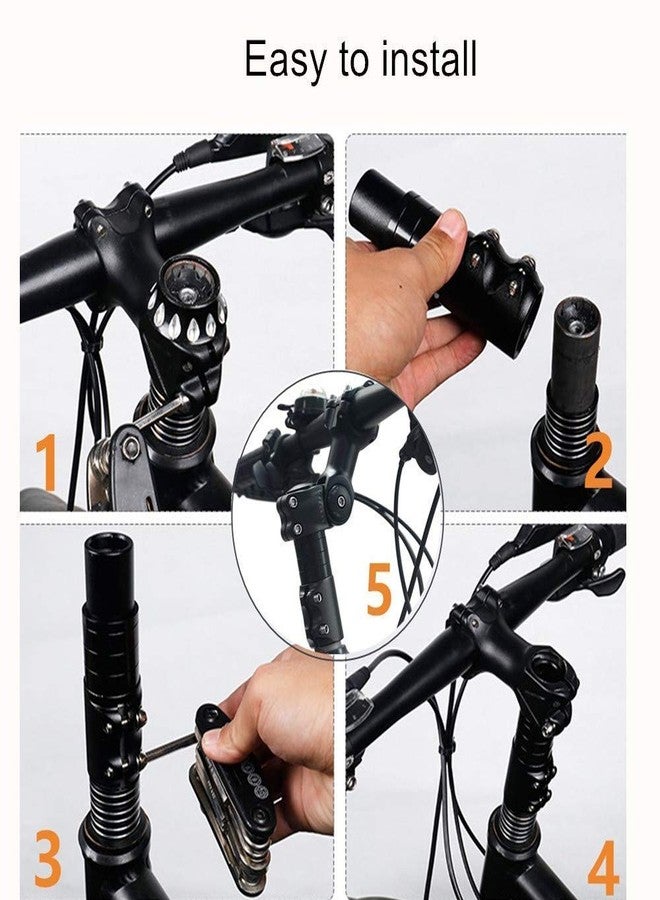 Easy to install

1

2

5

3

4