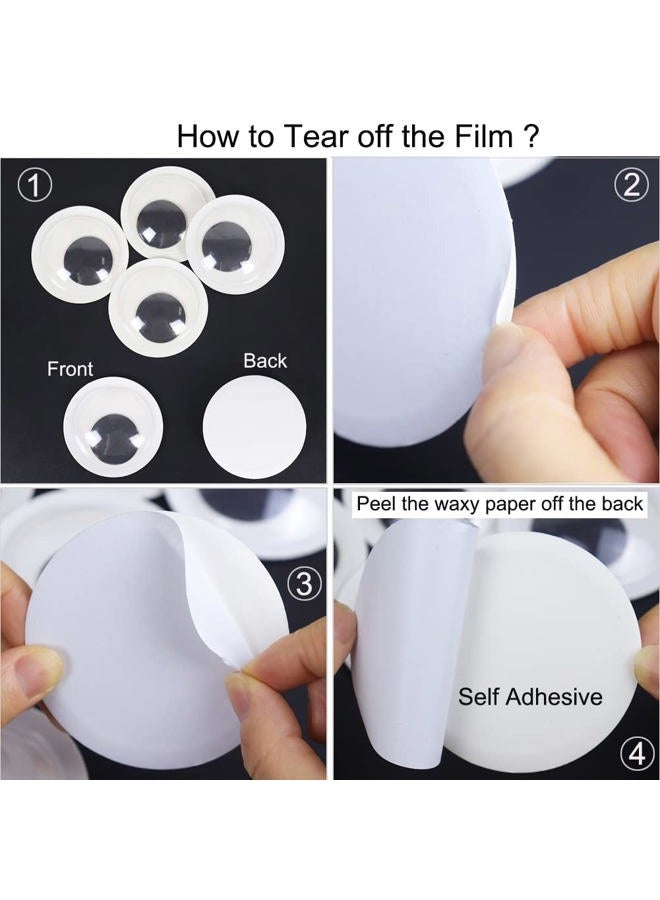 How to Tear off the Film ?

①

Front

Back

②

③

Peel the waxy paper off the back

Self Adhesive

④