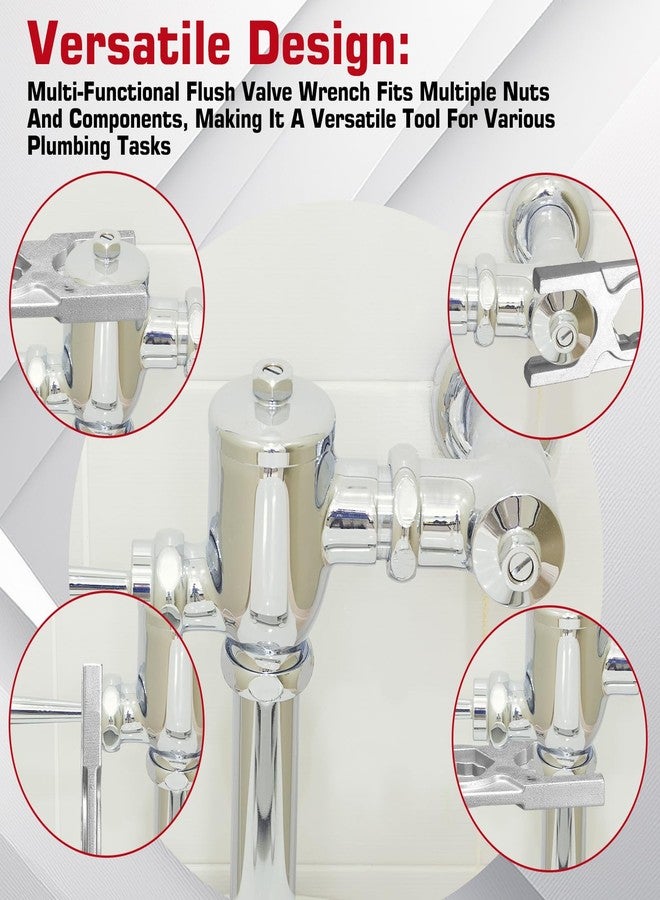 Versatile Design:

Multi-Functional Flush Valve Wrench Fits Multiple Nuts And Components, Making It A Versatile Tool For Various Plumbing Tasks