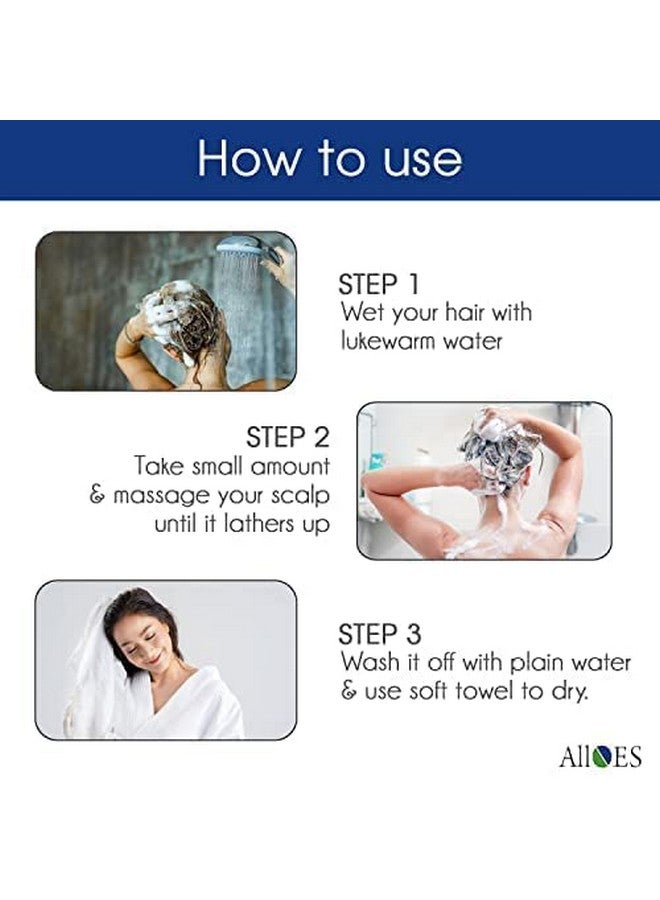 How to use

STEP 1
Wet your hair with lukewarm water

STEP 2
Take small amount & massage your scalp until it lathers up

STEP 3
Wash it off with plain water & use soft towel to dry.

AllOES