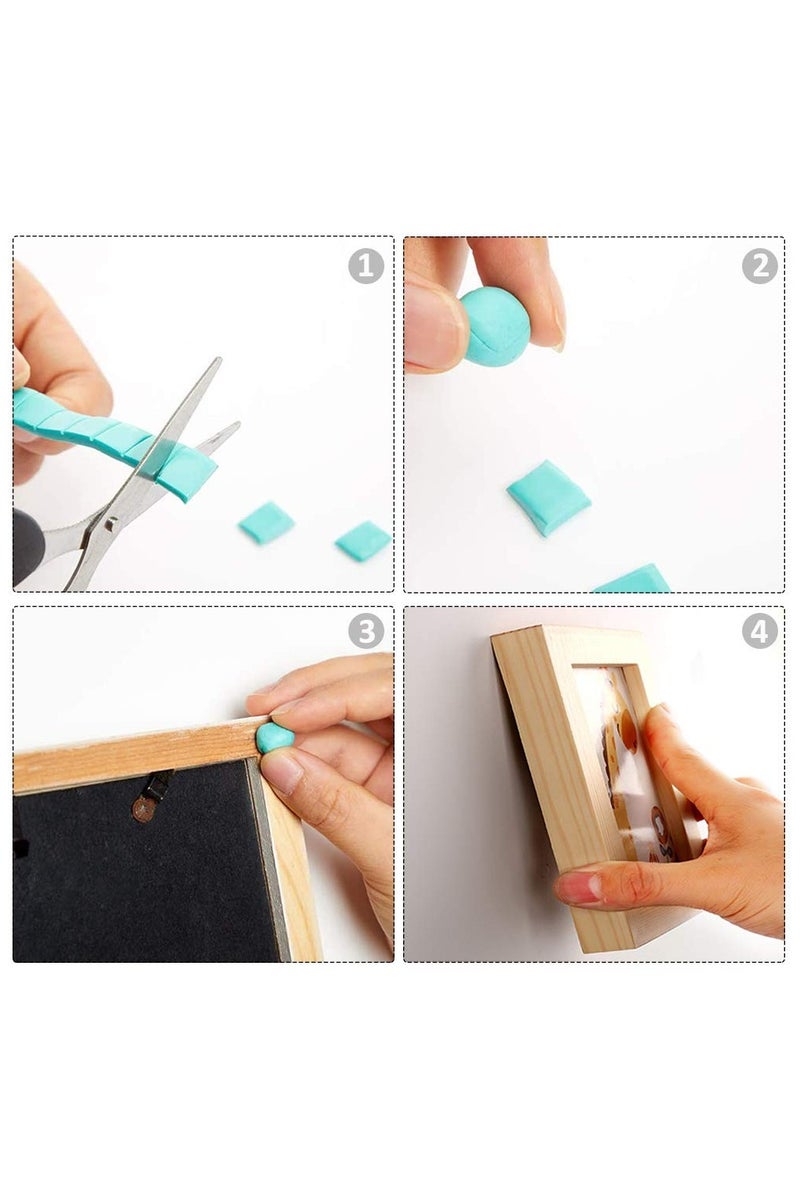 1

2

3

4