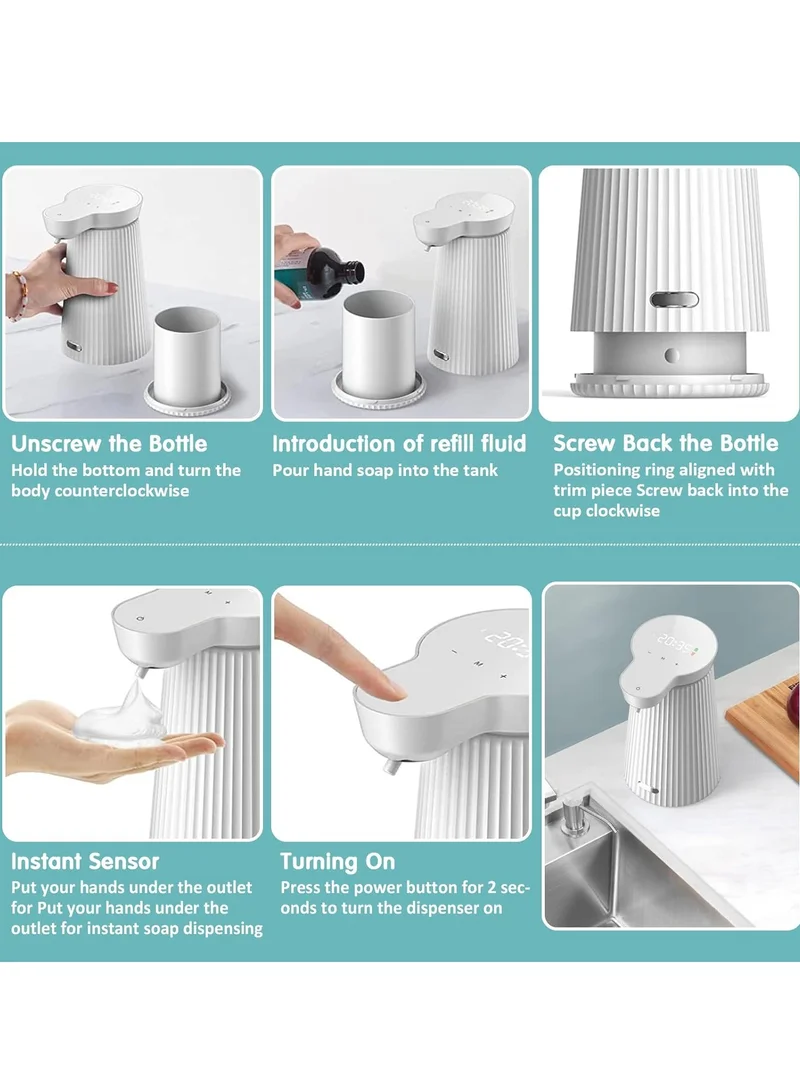 Unscrew the Bottle
Hold the bottom and turn the body counterclockwise

Introduction of refill fluid
Pour hand soap into the tank

Screw Back the Bottle
Positioning ring aligned with trim piece Screw back into the cup clockwise

Instant Sensor
Put your hands under the outlet for Put your hands under the outlet for instant soap dispensing

Turning On
Press the power button for 2 seconds to turn the dispenser on