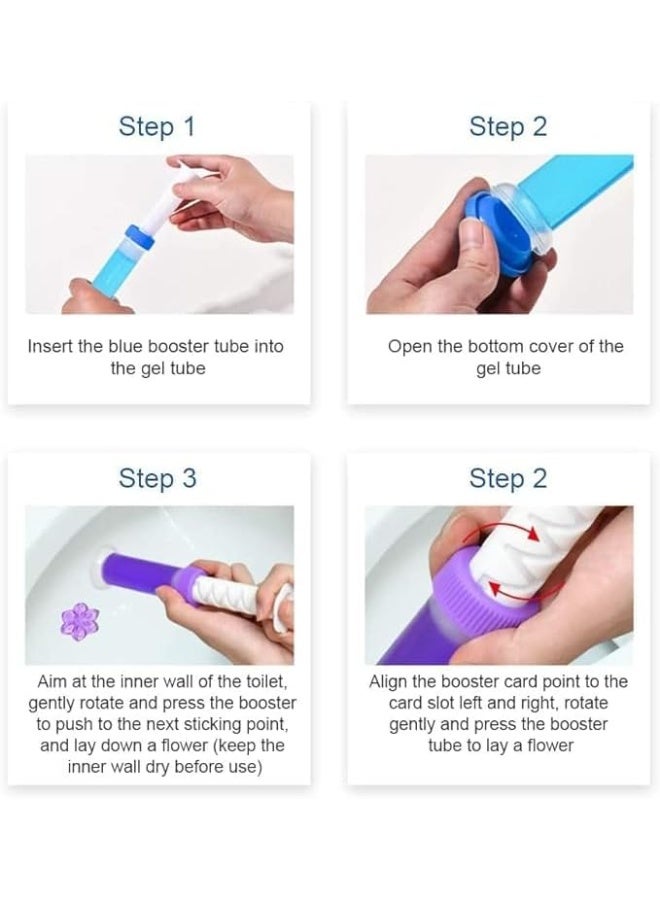 Step 1

Insert the blue booster tube into the gel tube

Step 2

Open the bottom cover of the gel tube

Step 3

Aim at the inner wall of the toilet, gently rotate and press the booster to push to the next sticking point, and lay down a flower (keep the inner wall dry before use)

Step 2

Align the booster card point to the card slot left and right, rotate gently and press the booster tube to lay a flower