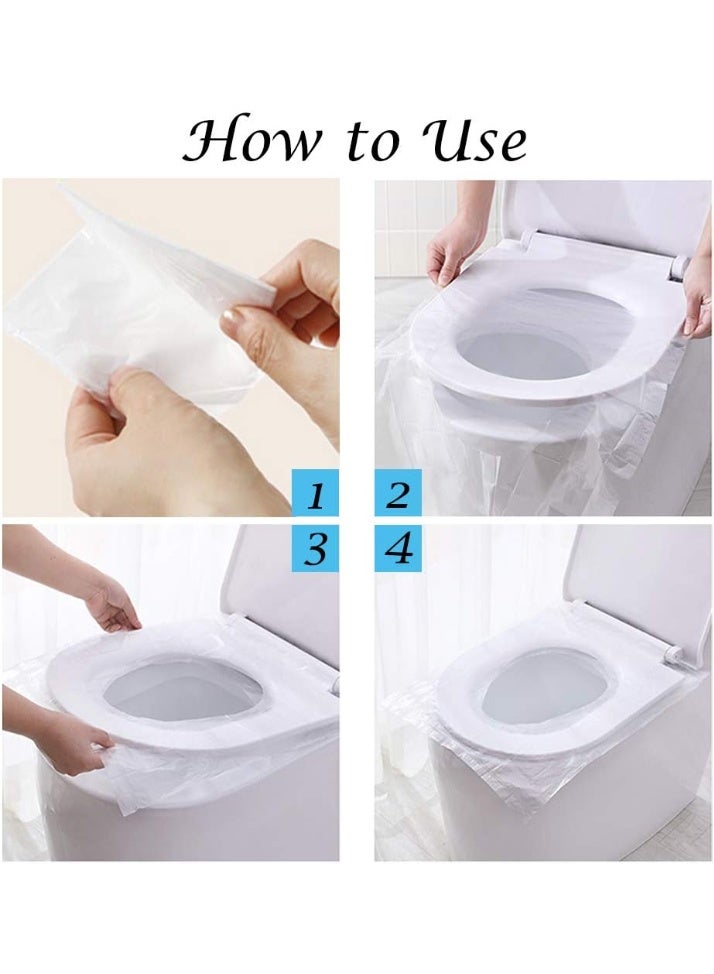 How to Use

1

2

3

4