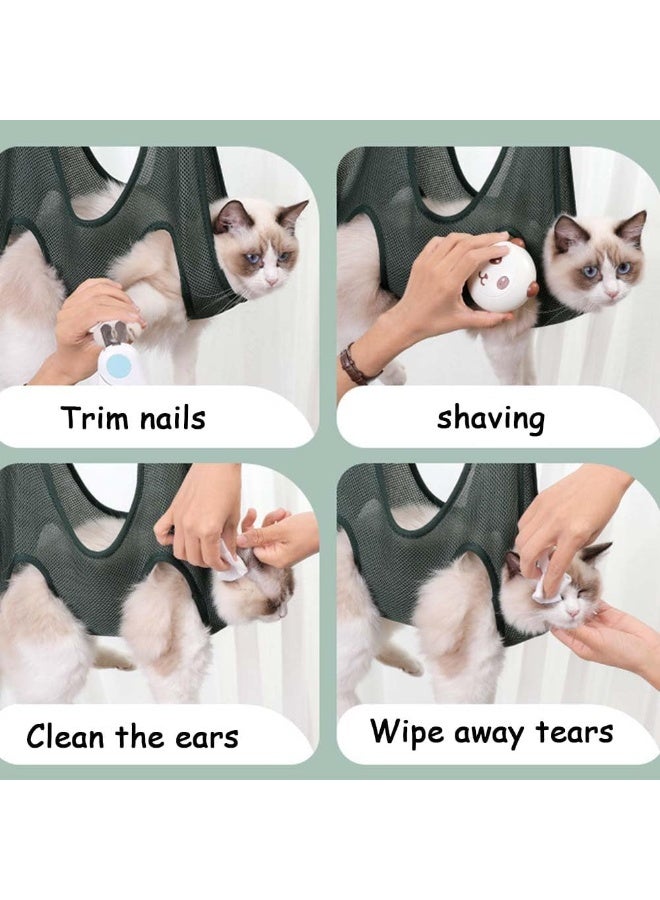 Trim nails

shaving

Clean the ears

Wipe away tears