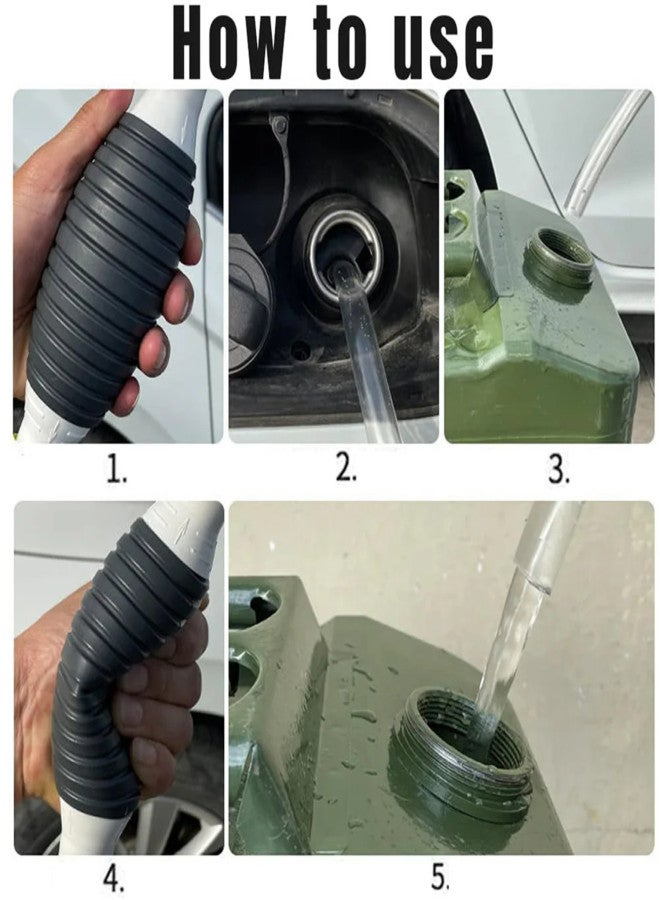 How to use

1.

2.

3.

4.

5.