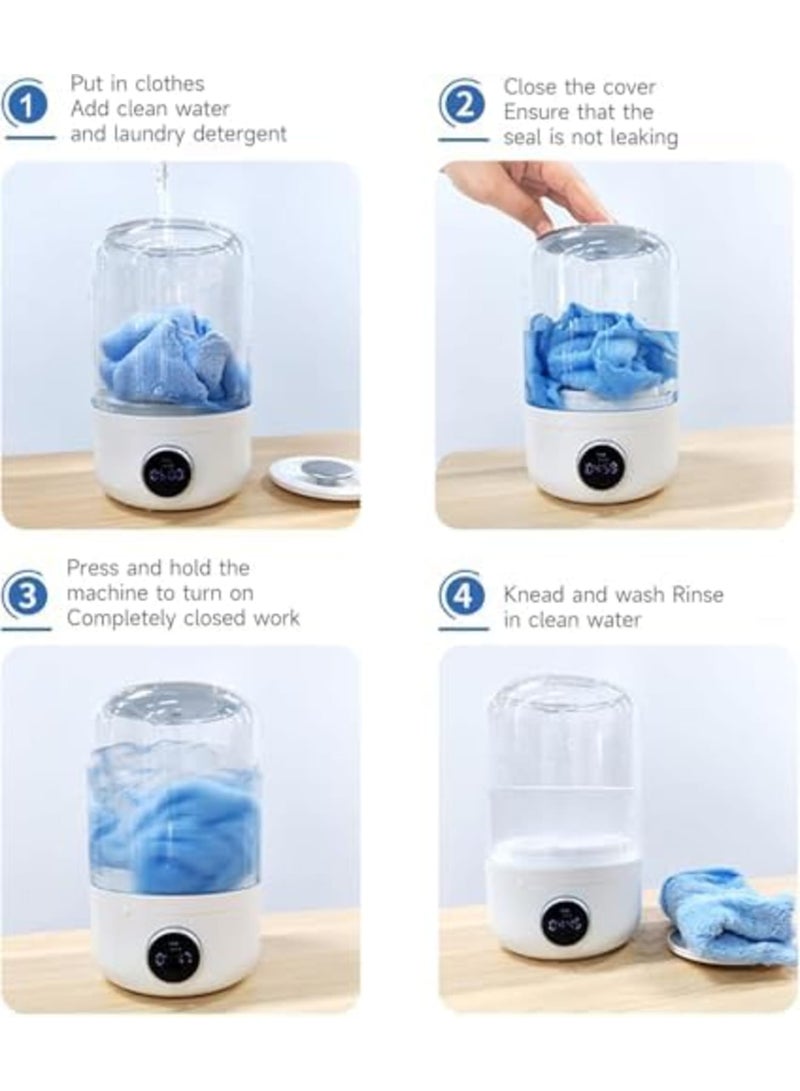 1
Put in clothes
Add clean water
and laundry detergent

2
Close the cover
Ensure that the
seal is not leaking

3
Press and hold the
machine to turn on
Completely closed work

4
Knead and wash Rinse
in clean water