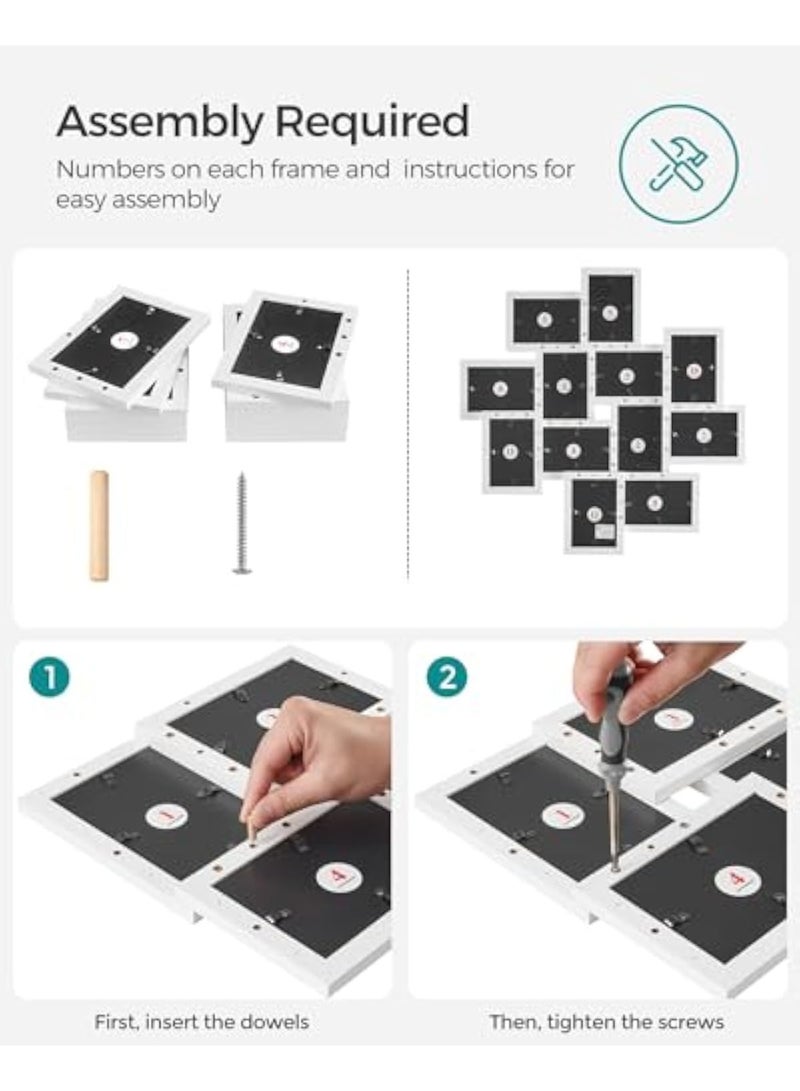 Assembly Required
Numbers on each frame and  instructions for easy assembly

1

2

First, insert the dowels

Then, tighten the screws