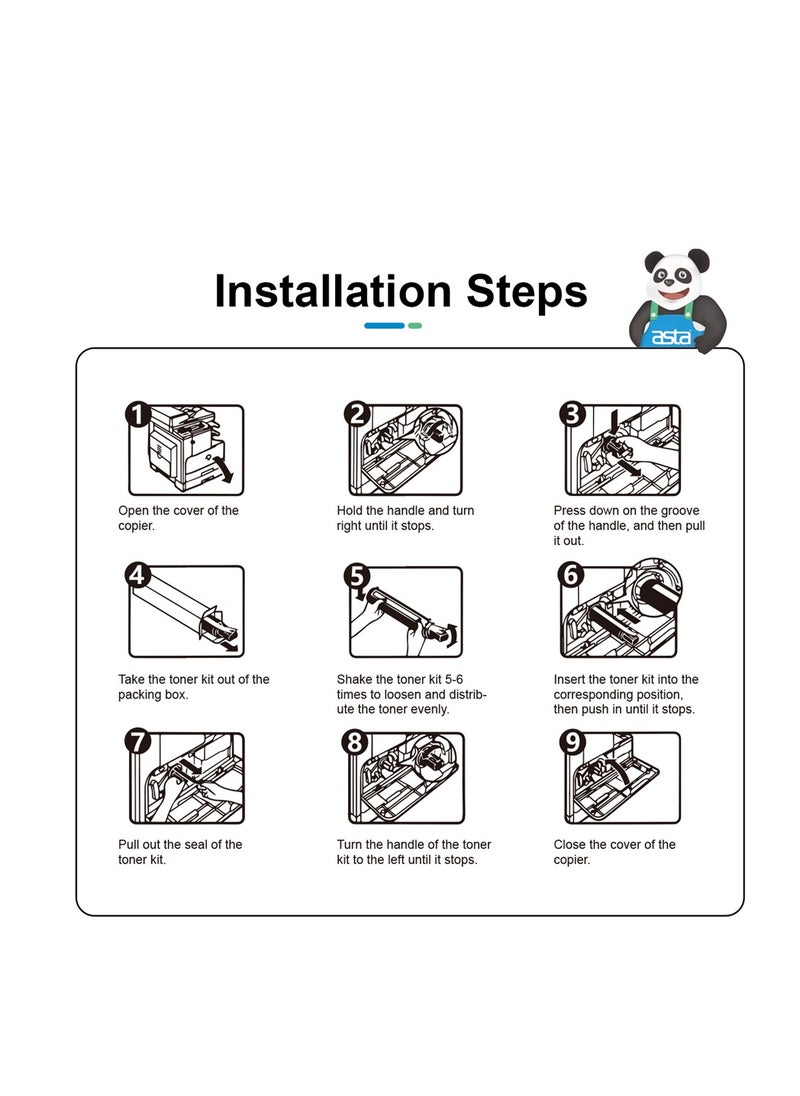 Installation Steps

asta

1
Open the cover of the copier.

2
Hold the handle and turn right until it stops.

3
Press down on the groove of the handle, and then pull it out.

4
Take the toner kit out of the packing box.

5
Shake the toner kit 5-6 times to loosen and distribute the toner evenly.

6
Insert the toner kit into the corresponding position, then push in until it stops.

7
Pull out the seal of the toner kit.

8
Turn the handle of the toner kit to the left until it stops.

9
Close the cover of the copier.