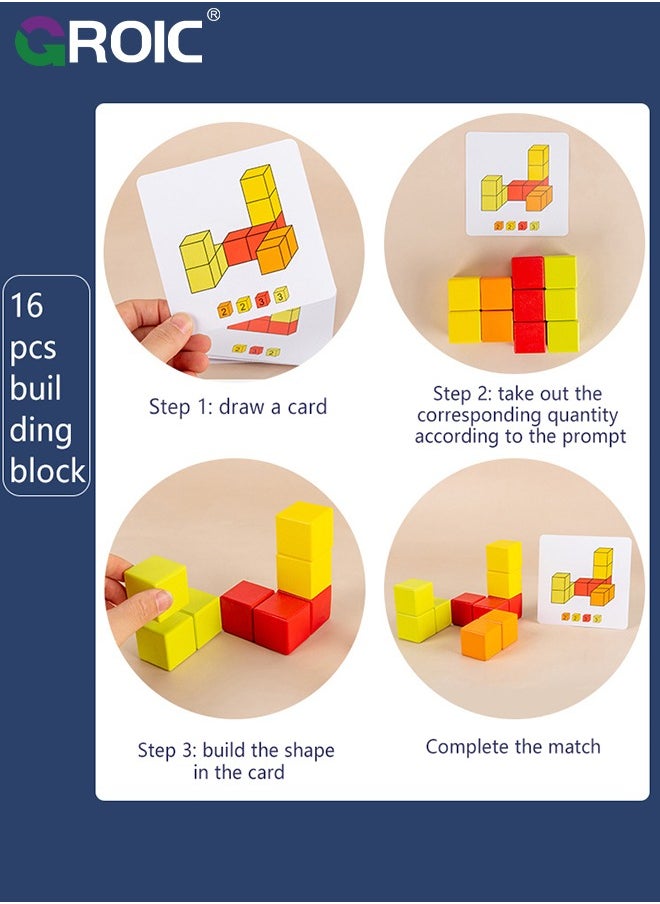 GROIC®

16 pcs buil ding block

2 2 3 3

Step 1: draw a card

Step 2: take out the corresponding quantity according to the prompt

Step 3: build the shape in the card

Complete the match