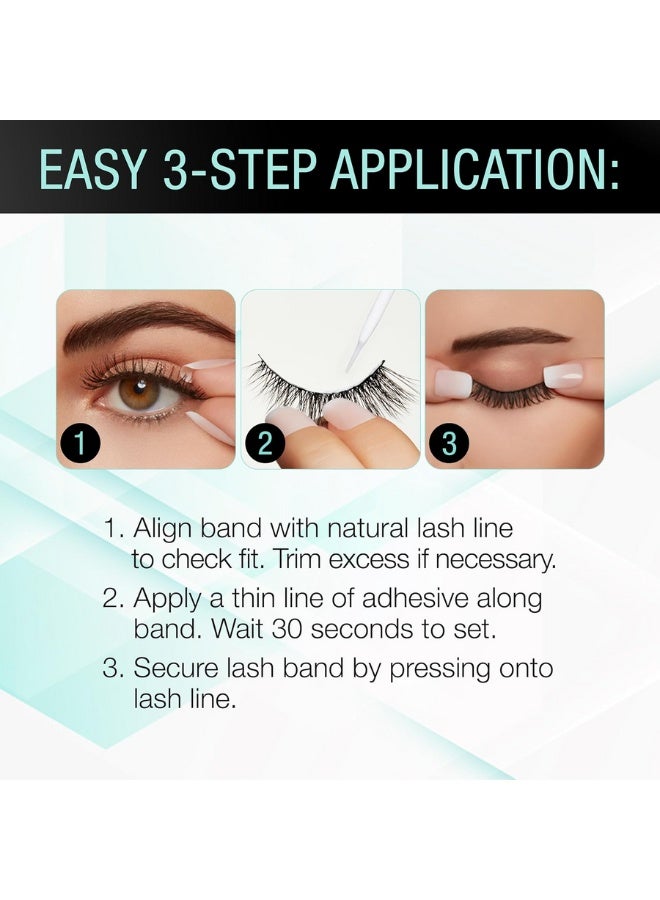 EASY 3-STEP APPLICATION:

1

2

3

1. Align band with natural lash line to check fit. Trim excess if necessary.

2. Apply a thin line of adhesive along band. Wait 30 seconds to set.

3. Secure lash band by pressing onto lash line.