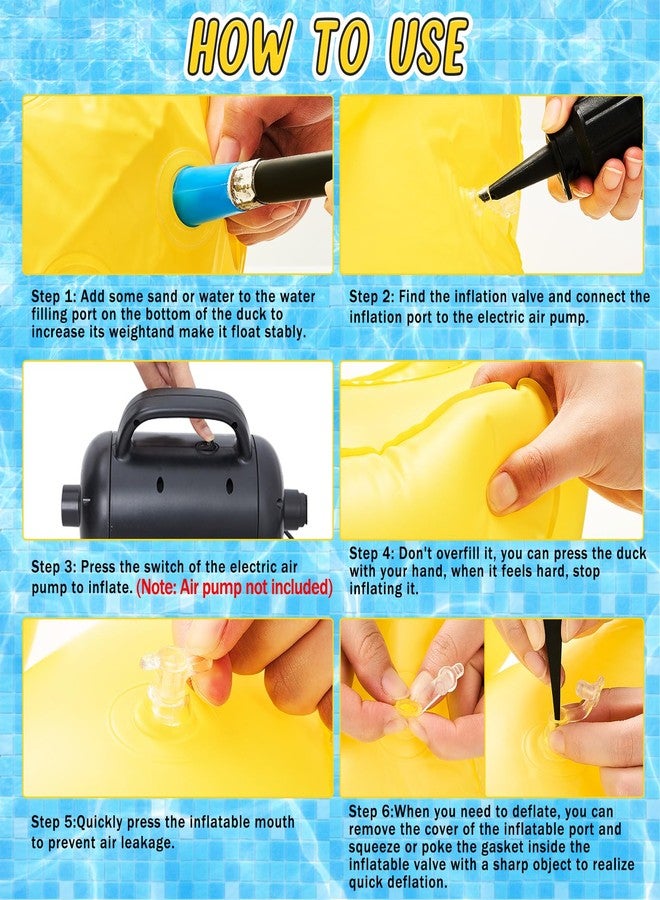 HOW TO USE

Step 1: Add some sand or water to the water filling port on the bottom of the duck to increase its weightand make it float stably.

Step 2: Find the inflation valve and connect the inflation port to the electric air pump.

Step 3: Press the switch of the electric air pump to inflate. (Note: Air pump not included)

Step 4: Don't overfill it, you can press the duck with your hand, when it feels hard, stop inflating it.

Step 5:Quickly press the inflatable mouth to prevent air leakage.

Step 6:When you need to deflate, you can remove the cover of the inflatable port and squeeze or poke the gasket inside the inflatable valve with a sharp object to realize quick deflation.