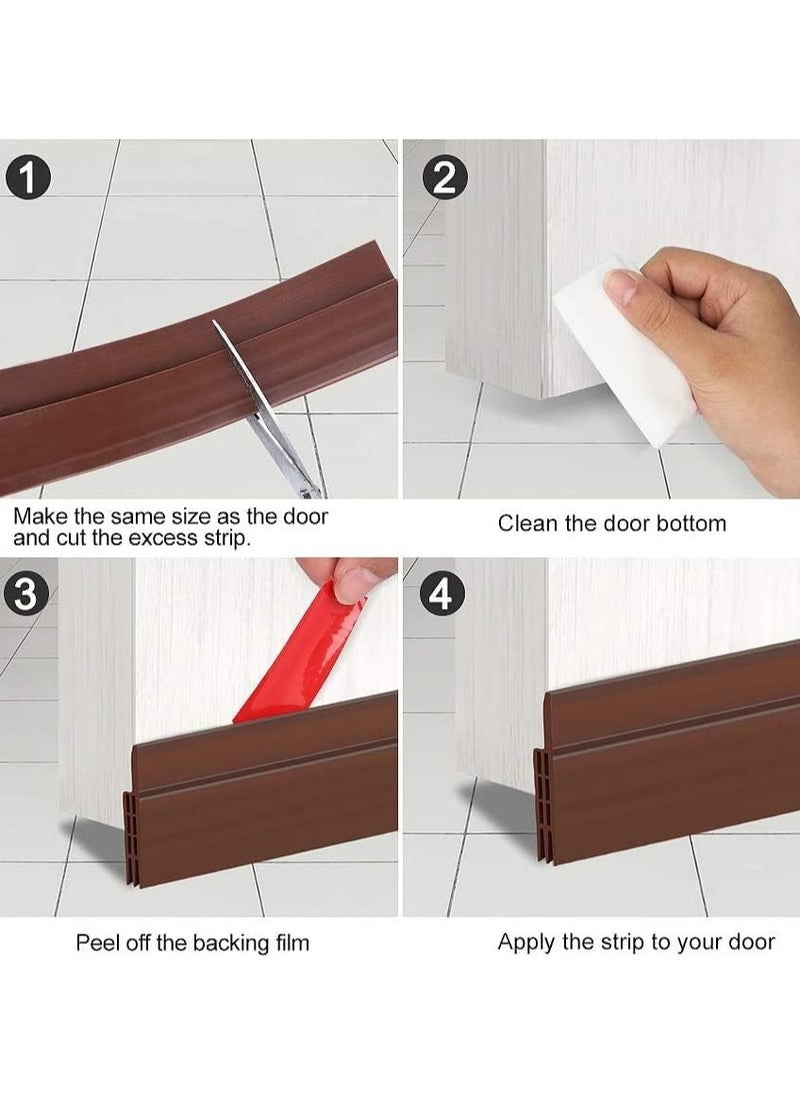 1

Make the same size as the door and cut the excess strip.

2

Clean the door bottom

3

Peel off the backing film

4

Apply the strip to your door