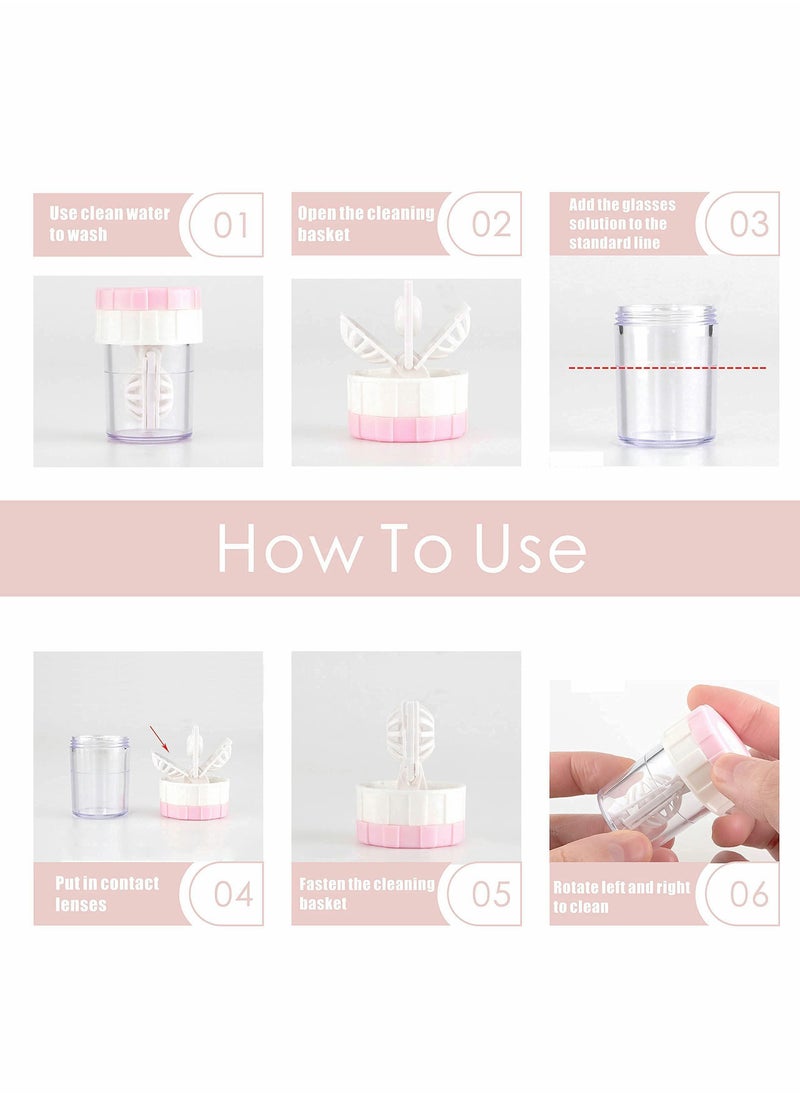 Use clean water to wash
01

Open the cleaning basket
02

Add the glasses solution to the standard line
03

How To Use

Put in contact lenses
04

Fasten the cleaning basket
05

Rotate left and right to clean
06