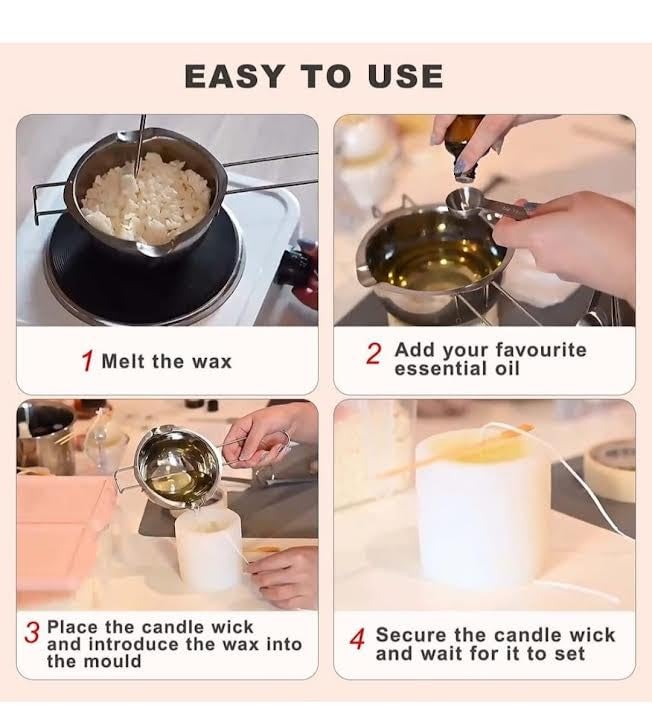 EASY TO USE

1 Melt the wax

2 Add your favourite essential oil

3 Place the candle wick and introduce the wax into the mould

4 Secure the candle wick and wait for it to set