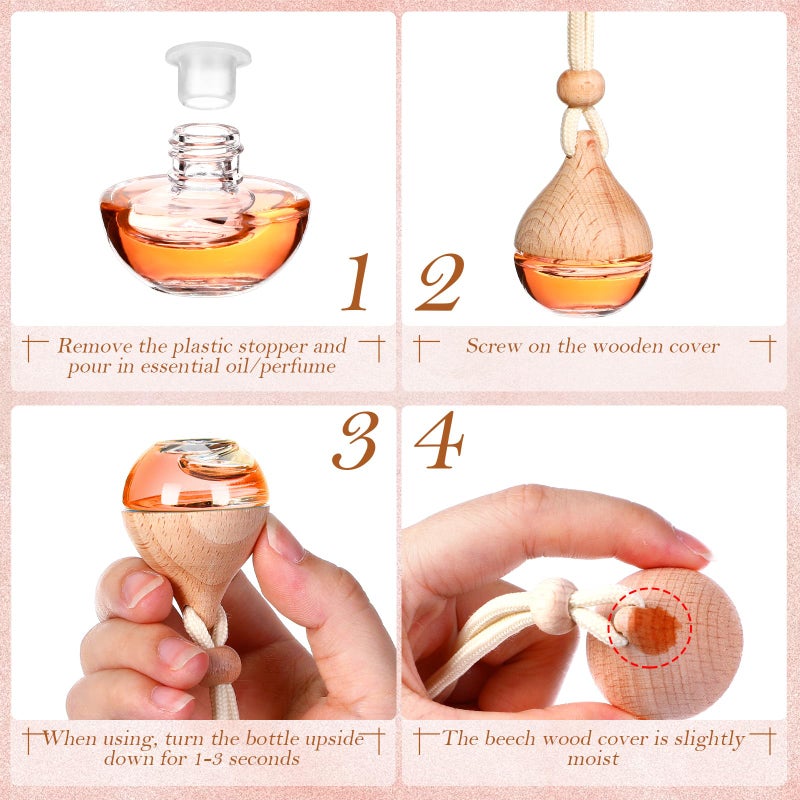 1

Remove the plastic stopper and pour in essential oil/perfume

2

Screw on the wooden cover

3

When using, turn the bottle upside down for 1-3 seconds

4

The beech wood cover is slightly moist