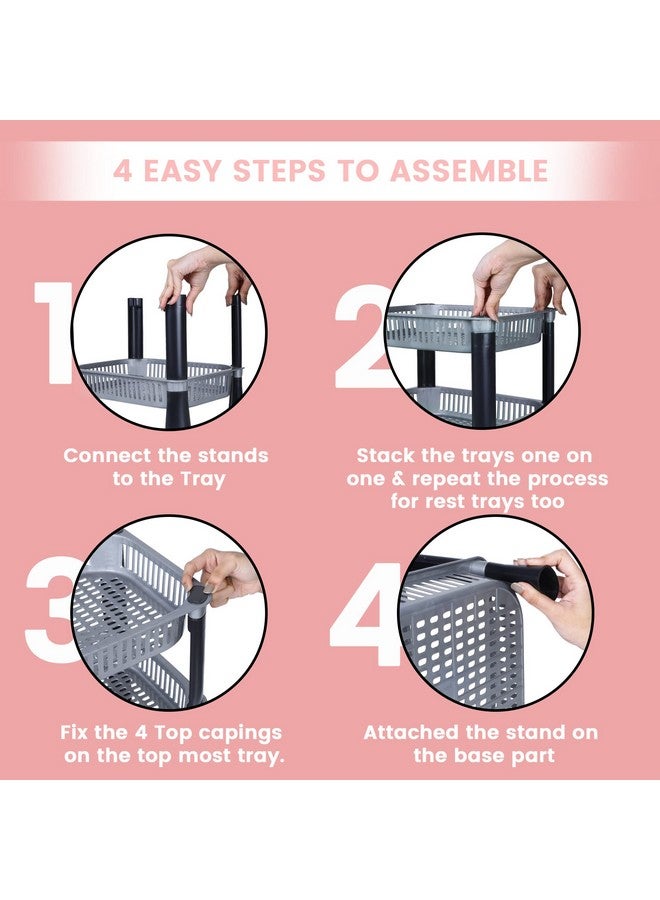 4 EASY STEPS TO ASSEMBLE

1

Connect the stands to the Tray

2

Stack the trays one on one & repeat the process for rest trays too

3

Fix the 4 Top capings on the top most tray.

4

Attached the stand on the base part