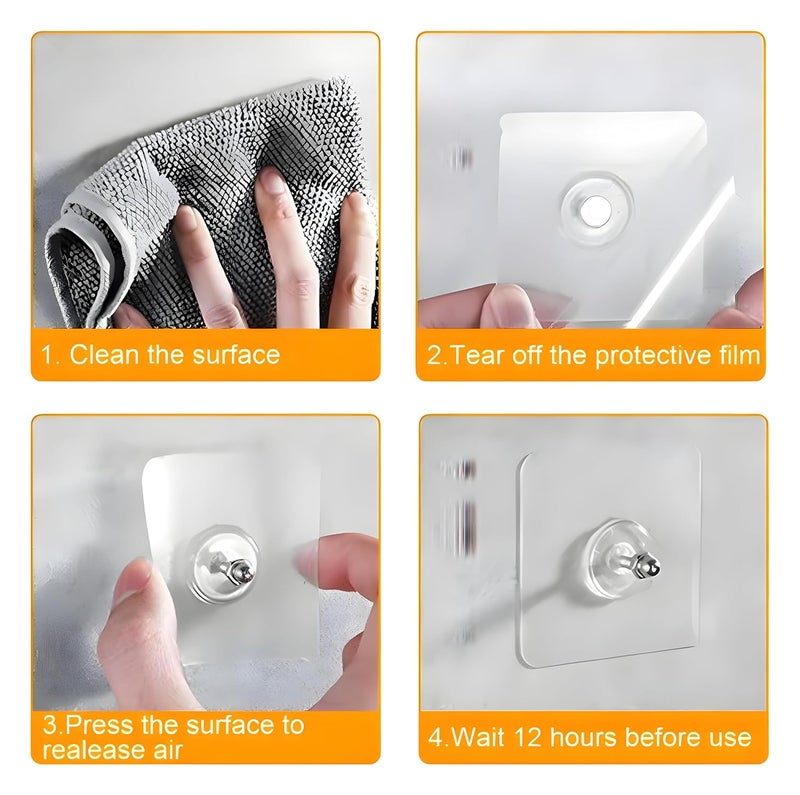 1. Clean the surface

2.Tear off the protective film

3.Press the surface to realease air

4.Wait 12 hours before use