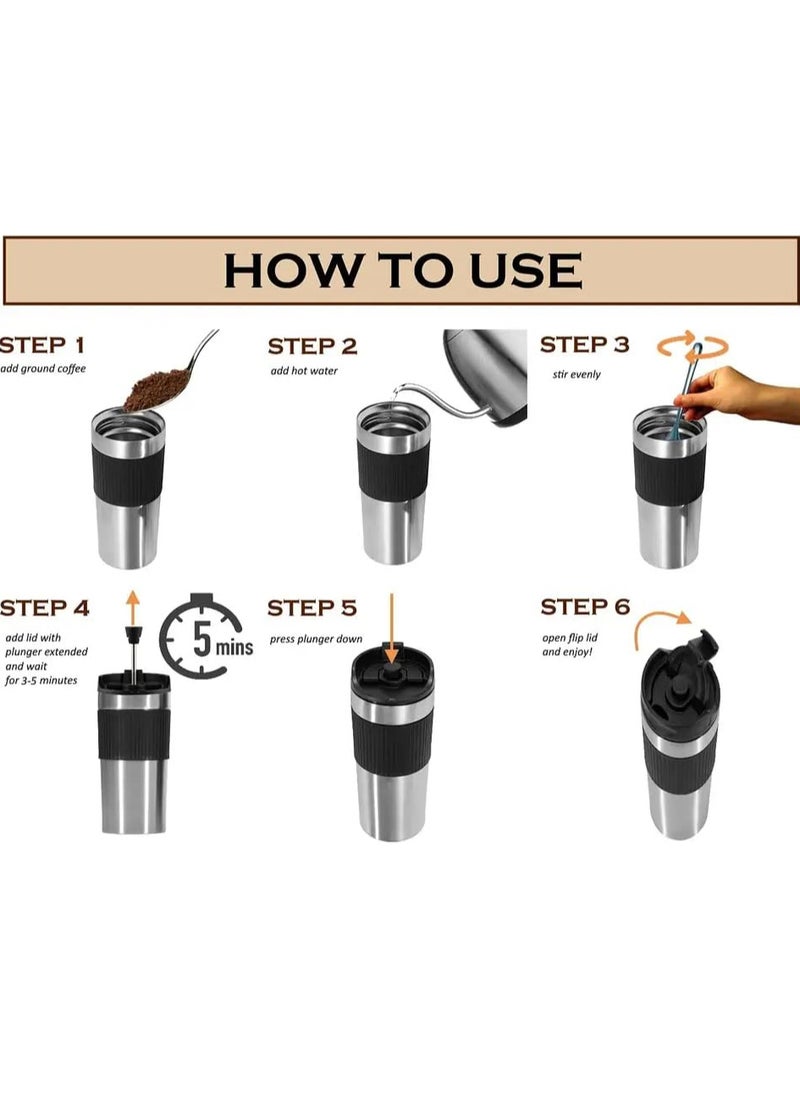 HOW TO USE

STEP 1
add ground coffee

STEP 2
add hot water

STEP 3
stir evenly

STEP 4
add lid with plunger extended and wait for 3-5 minutes

5 mins

STEP 5
press plunger down

STEP 6
open flip lid and enjoy!