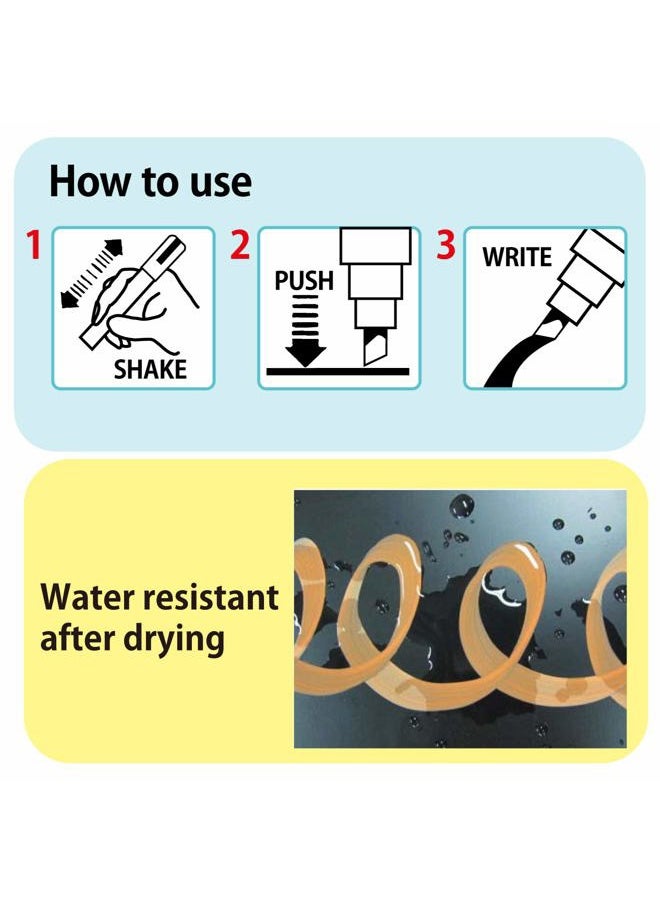 How to use

1 SHAKE

2 PUSH

3 WRITE

Water resistant after drying