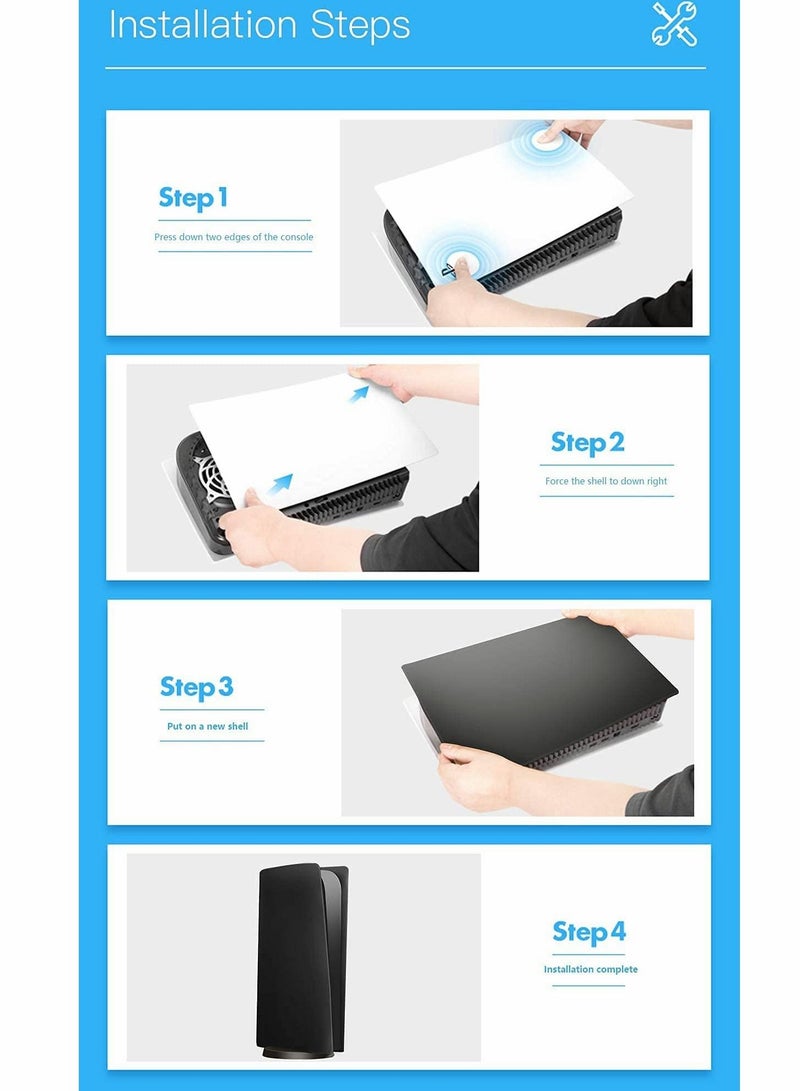 Installation Steps

Step 1

Press down two edges of the console

Step 2

Force the shell to down right

Step 3

Put on a new shell

Step 4

Installation complete