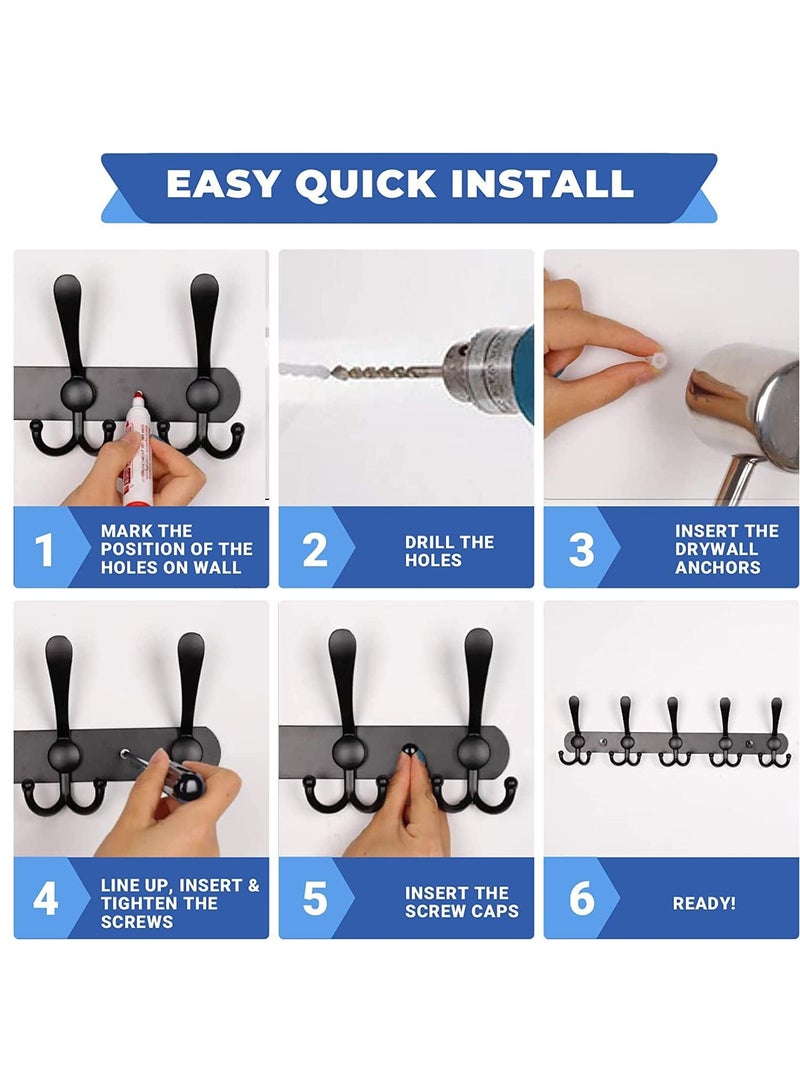 EASY QUICK INSTALL

1 MARK THE POSITION OF THE HOLES ON WALL

2 DRILL THE HOLES

3 INSERT THE DRYWALL ANCHORS

4 LINE UP, INSERT & TIGHTEN THE SCREWS

5 INSERT THE SCREW CAPS

6 READY!