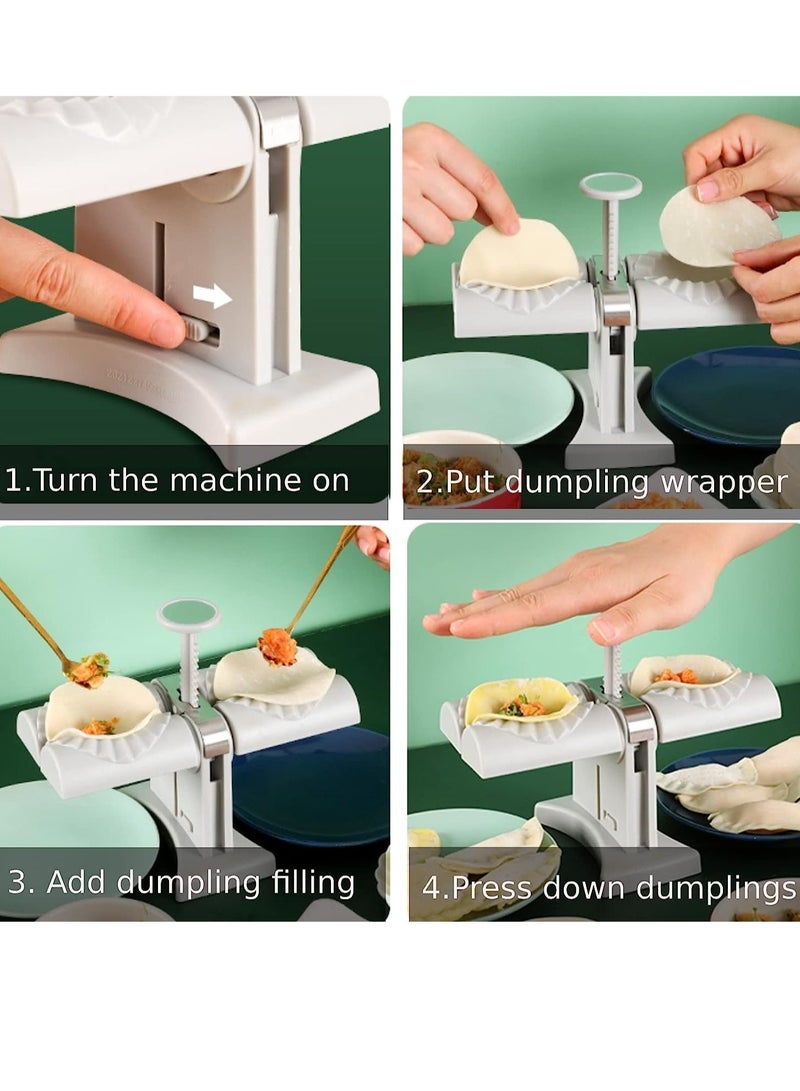 1.Turn the machine on

2.Put dumpling wrapper

3. Add dumpling filling

4.Press down dumplings