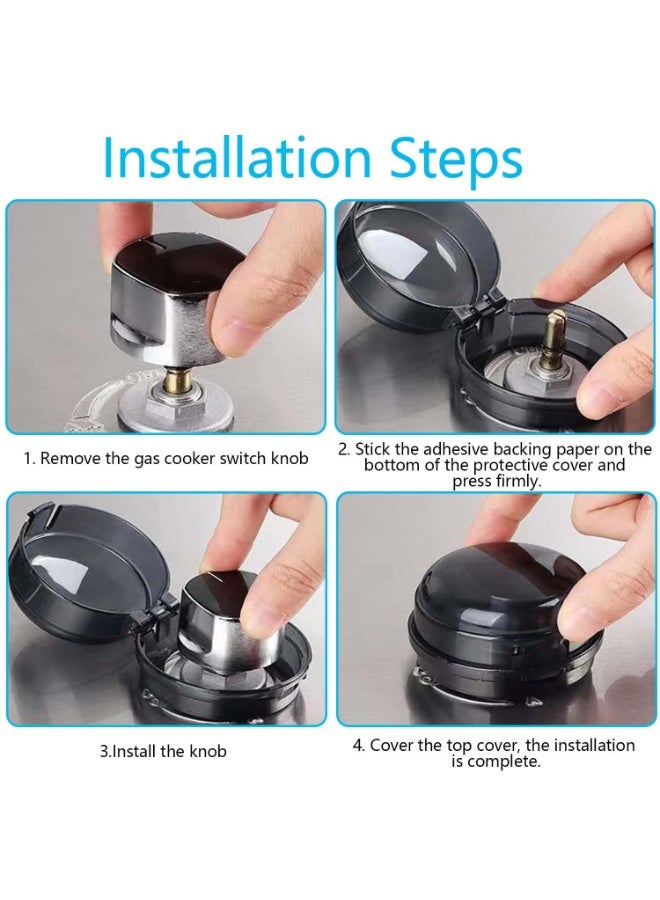 Installation Steps

1. Remove the gas cooker switch knob

2. Stick the adhesive backing paper on the bottom of the protective cover and press firmly.

3.Install the knob

4. Cover the top cover, the installation is complete.