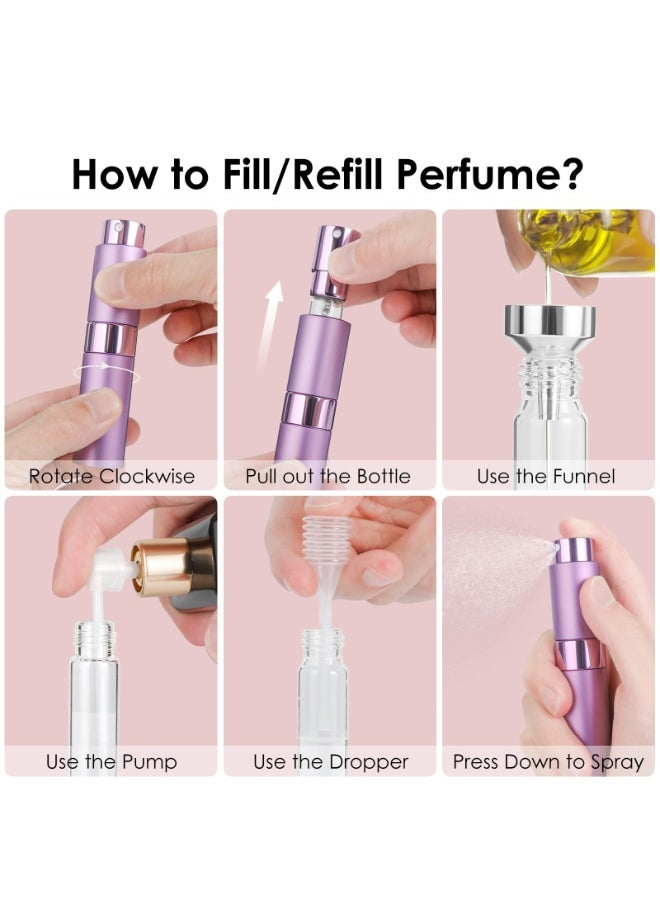 How to Fill/Refill Perfume?

Rotate Clockwise

Pull out the Bottle

Use the Funnel

Use the Pump

Use the Dropper

Press Down to Spray