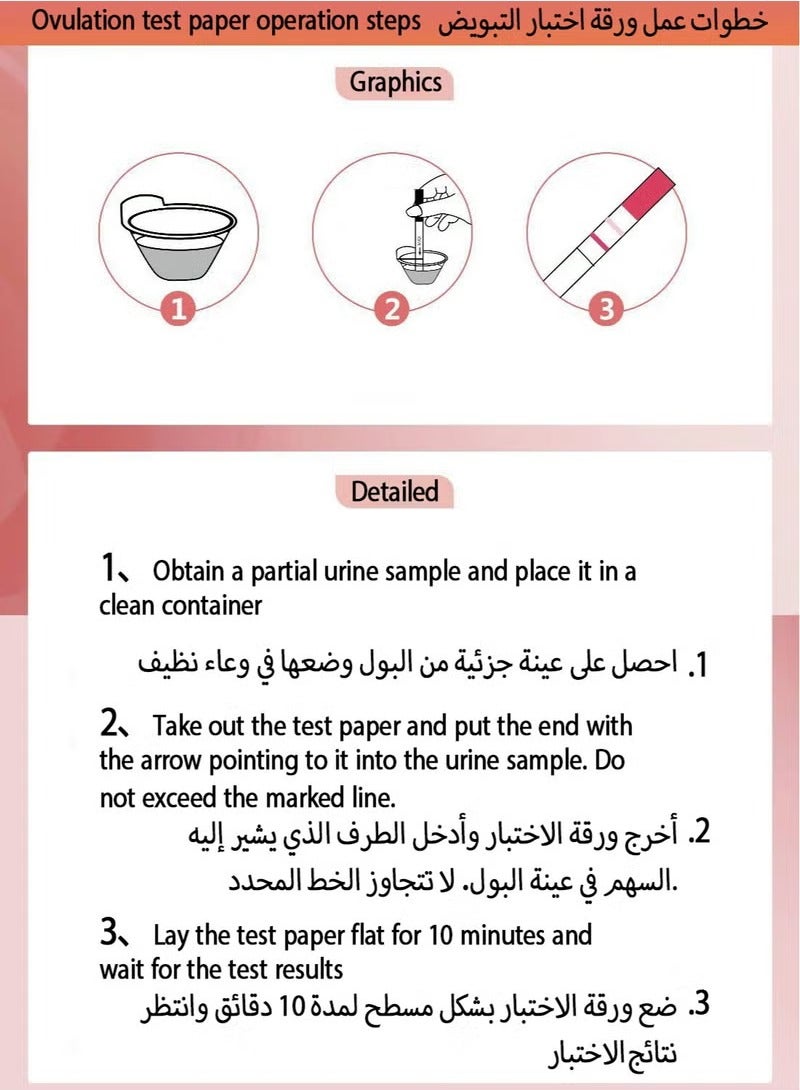 Ovulation test paper operation steps خطوات عمل ورقة اختبار التبويض

Graphics

1

2

3

Detailed

1、 Obtain a partial urine sample and place it in a clean container

1. احصل على عينة جزئية من البول وضعها في وعاء نظيف

2、 Take out the test paper and put the end with the arrow pointing to it into the urine sample. Do not exceed the marked line.

2. أخرج ورقة الاختبار وأدخل الطرف الذي يشير إليه السهم في عينة البول. لا تتجاوز الخط المحدد.

3、 Lay the test paper flat for 10 minutes and wait for the test results

3. ضع ورقة الاختبار بشكل مسطح لمدة 10 دقائق وانتظر نتائج الاختبار