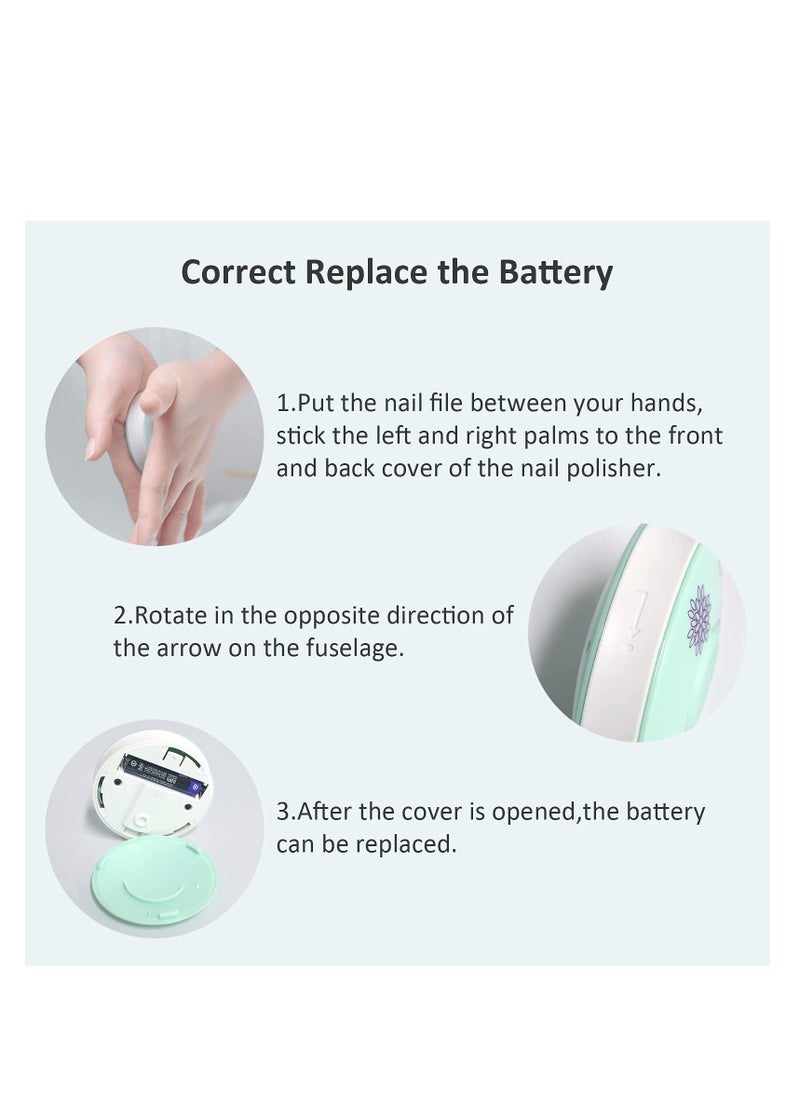 Correct Replace the Battery

1.Put the nail file between your hands, stick the left and right palms to the front and back cover of the nail polisher.

2.Rotate in the opposite direction of the arrow on the fuselage.

3.After the cover is opened,the battery can be replaced.