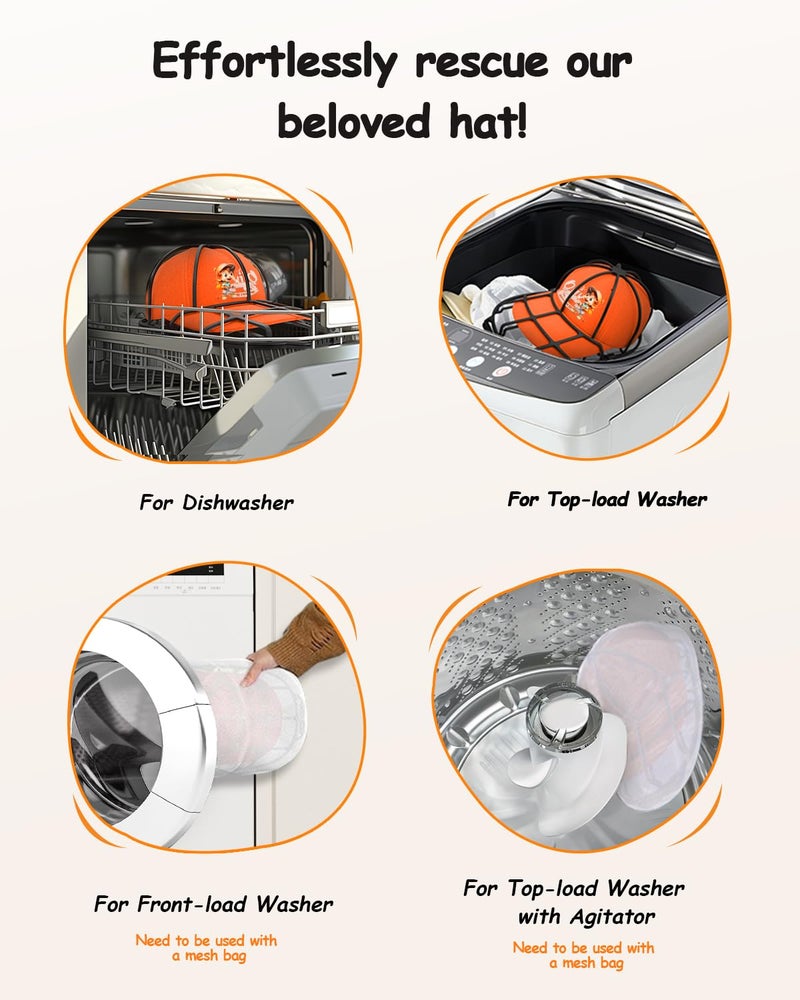 Effortlessly rescue our beloved hat!

For Dishwasher

For Top-load Washer

For Front-load Washer

Need to be used with a mesh bag

For Top-load Washer with Agitator

Need to be used with a mesh bag