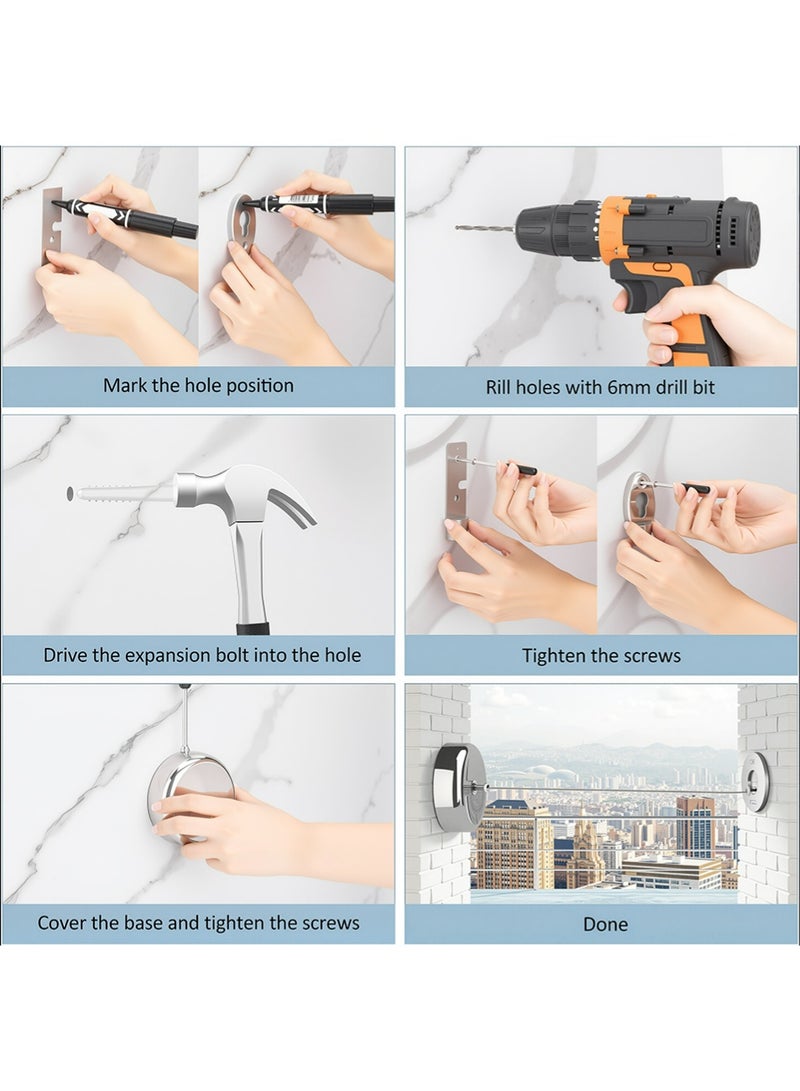 Mark the hole position

Rill holes with 6mm drill bit

Drive the expansion bolt into the hole

Tighten the screws

Cover the base and tighten the screws

Done