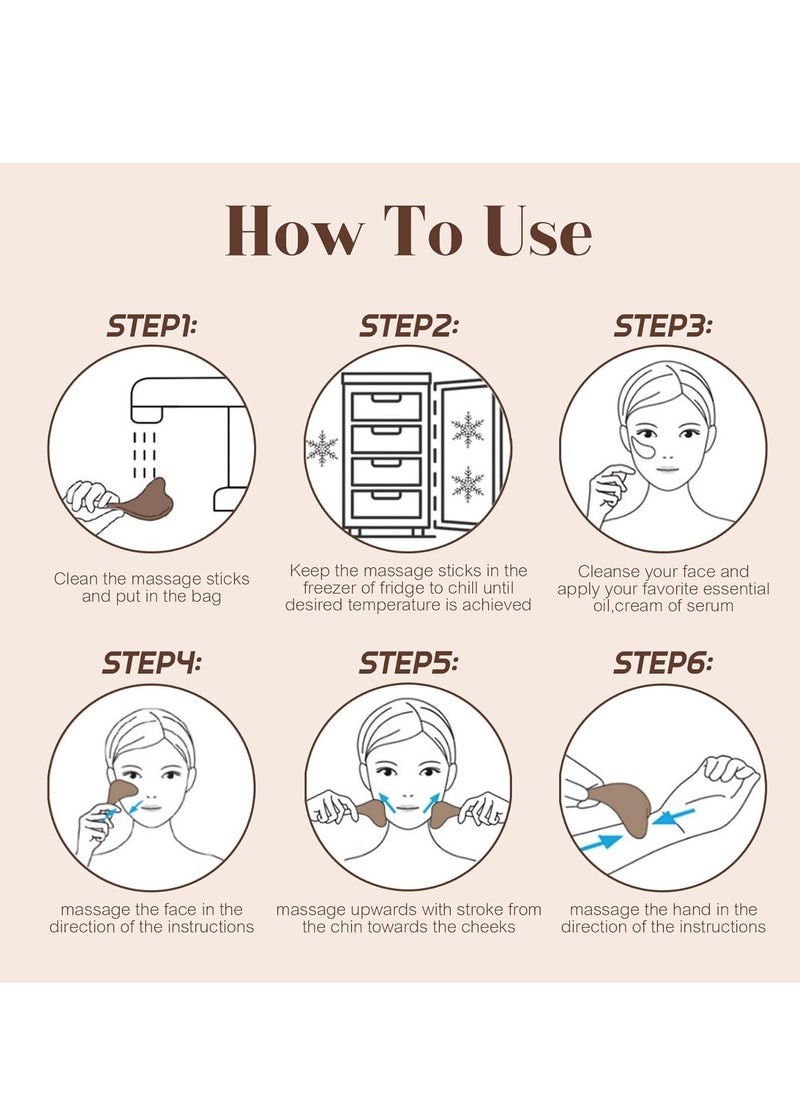 How To Use

STEP1:

Clean the massage sticks and put in the bag

STEP2:

Keep the massage sticks in the freezer of fridge to chill until desired temperature is achieved

STEP3:

Cleanse your face and apply your favorite essential oil,cream of serum

STEP4:

massage the face in the direction of the instructions

STEP5:

massage upwards with stroke from the chin towards the cheeks

STEP6:

massage the hand in the direction of the instructions