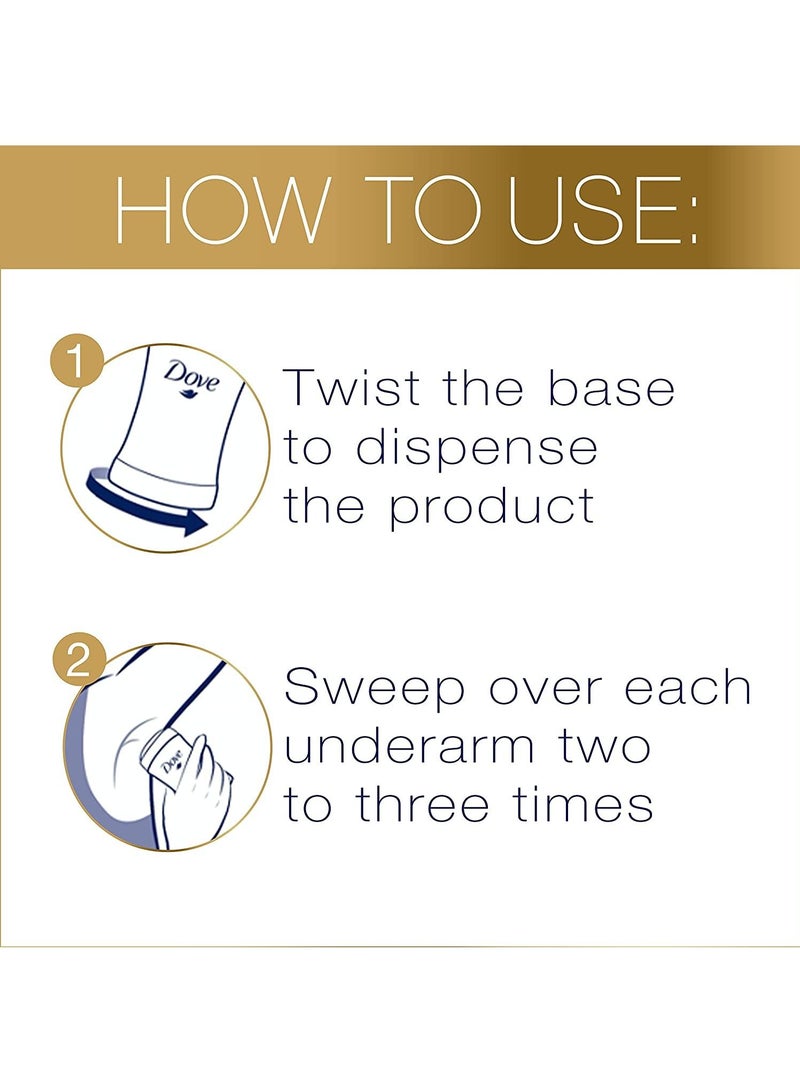 HOW TO USE:

1

Dove

Twist the base to dispense the product

2

Dove

Sweep over each underarm two to three times