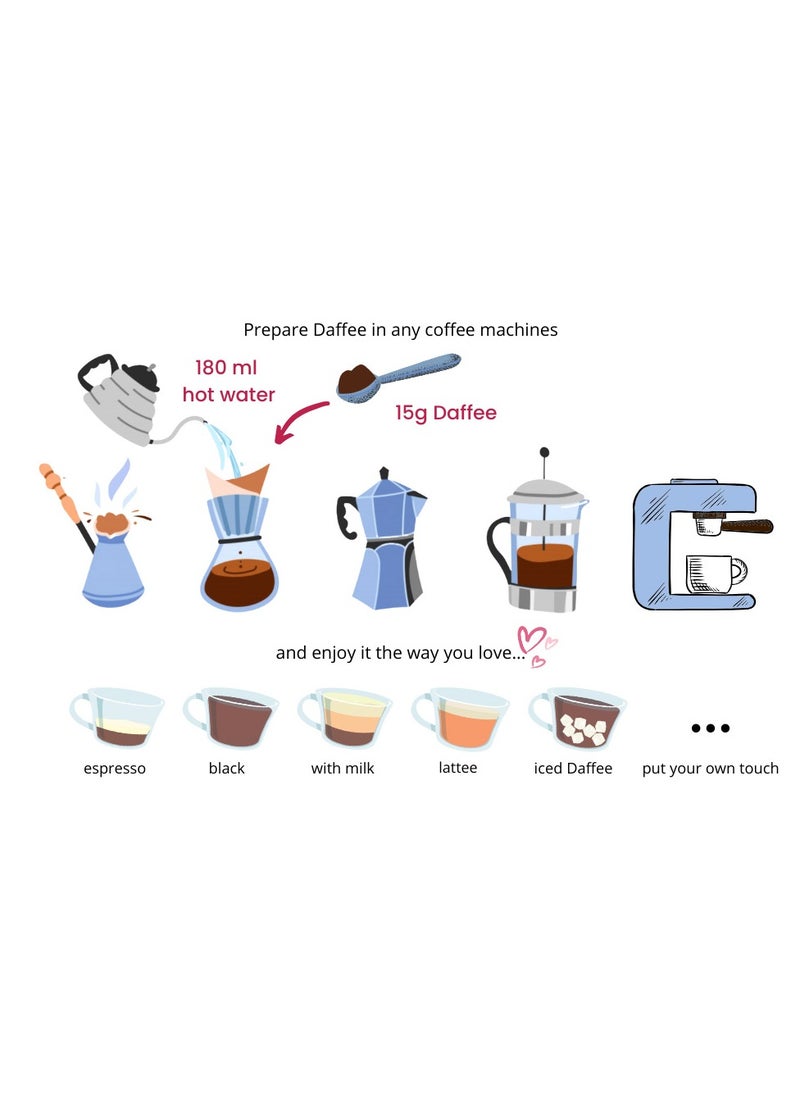 Prepare Daffee in any coffee machines

180 ml hot water

15g Daffee

and enjoy it the way you love...

espresso

black

with milk

lattee

iced Daffee

...

put your own touch