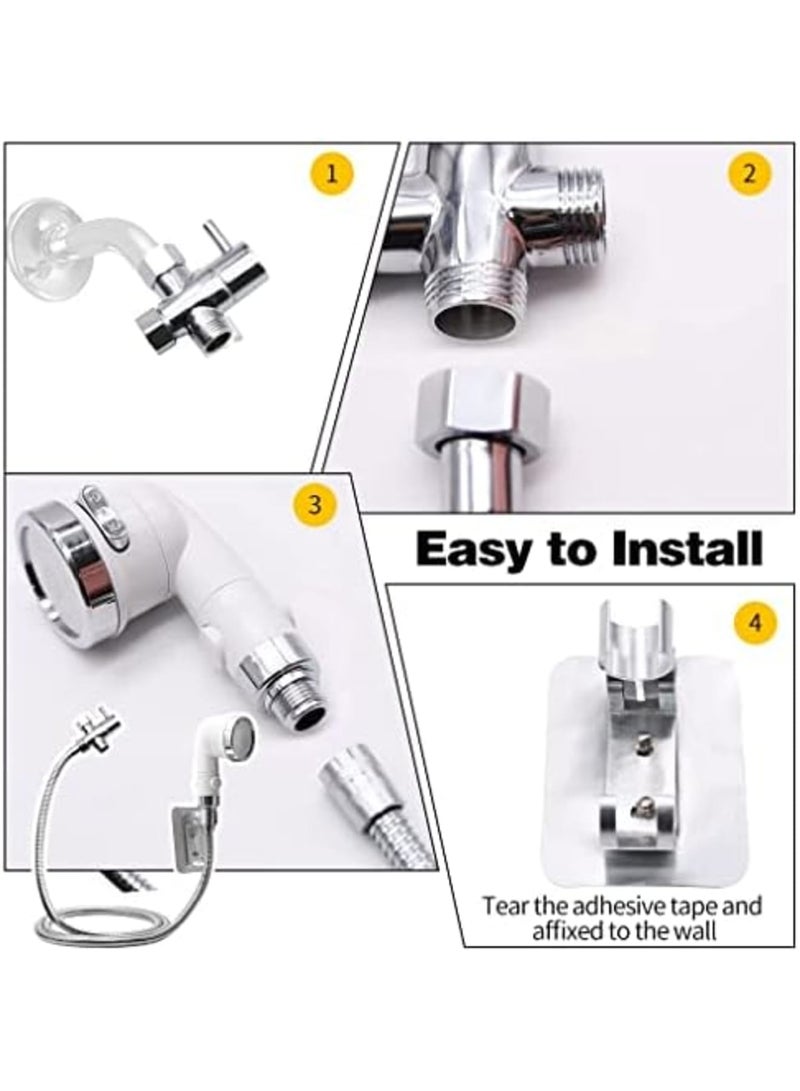 1

2

3

Easy to Install

4

Tear the adhesive tape and affixed to the wall