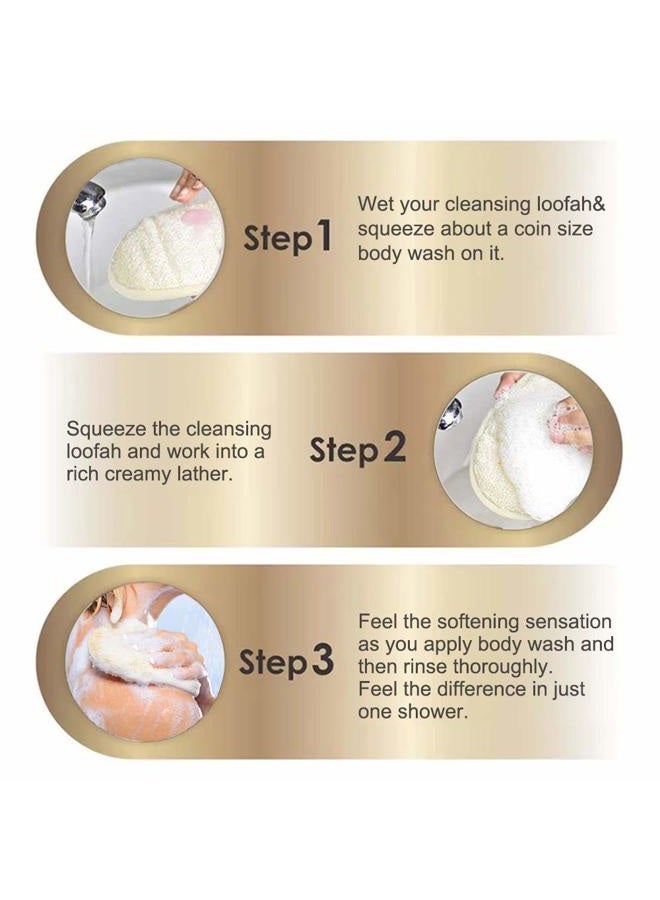 Step 1

Wet your cleansing loofah& squeeze about a coin size body wash on it.

Squeeze the cleansing loofah and work into a rich creamy lather.

Step 2

Step 3

Feel the softening sensation as you apply body wash and then rinse thoroughly. Feel the difference in just one shower.