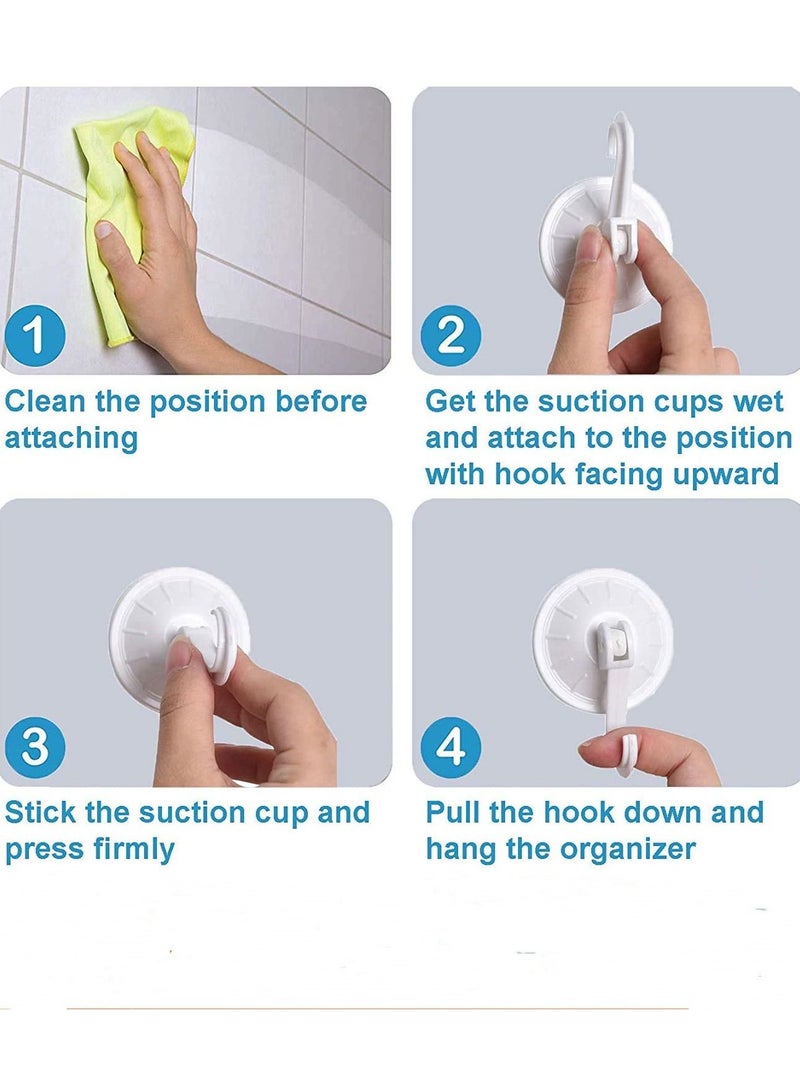 1

Clean the position before attaching

2

Get the suction cups wet and attach to the position with hook facing upward

3

Stick the suction cup and press firmly

4

Pull the hook down and hang the organizer