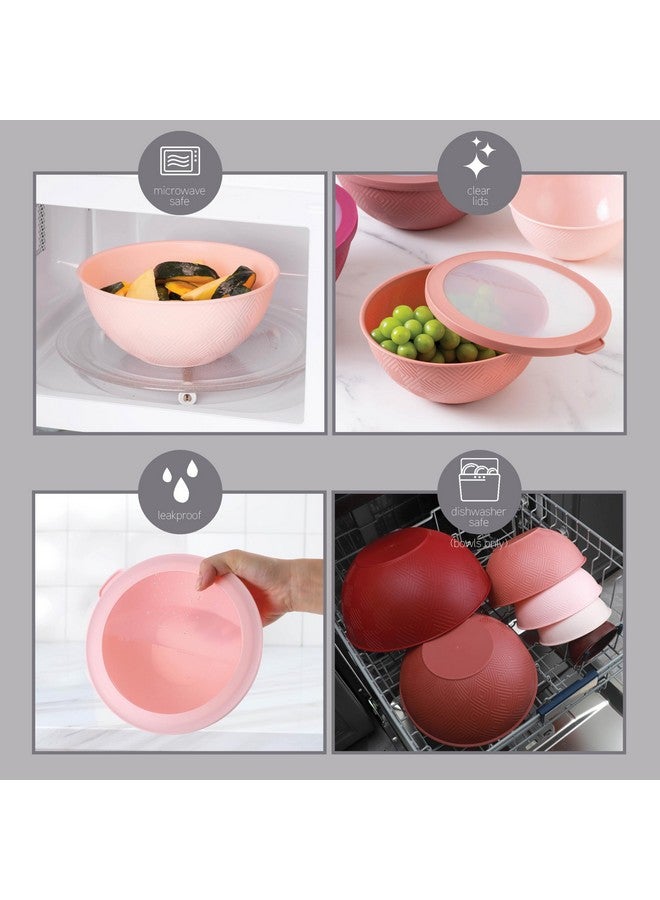 microwave safe

clear lids

leakproof

dishwasher safe
(bowls only)