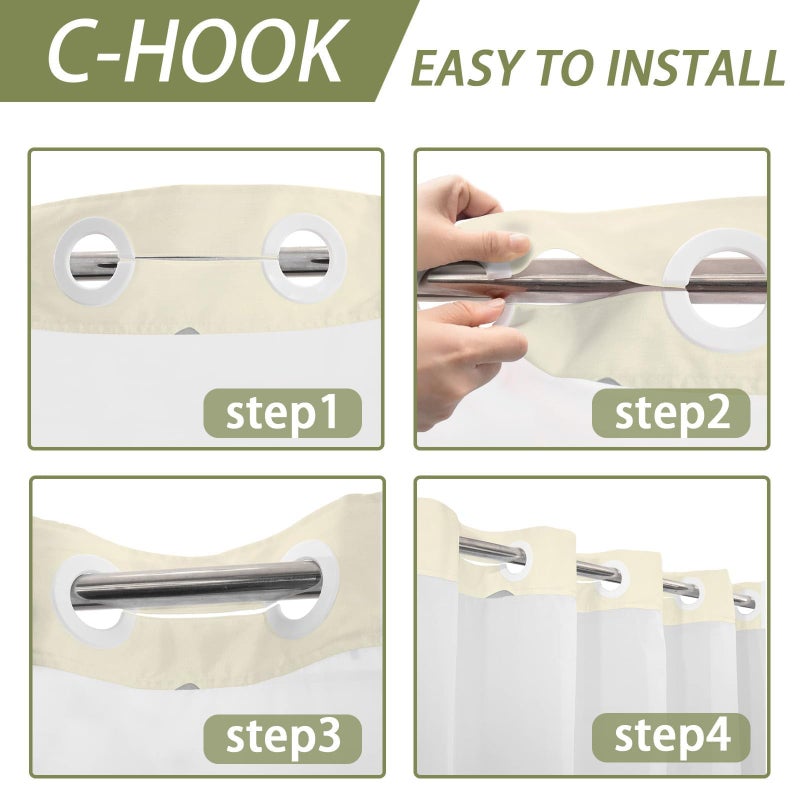 C-HOOK EASY TO INSTALL

step1

step2

step3

step4