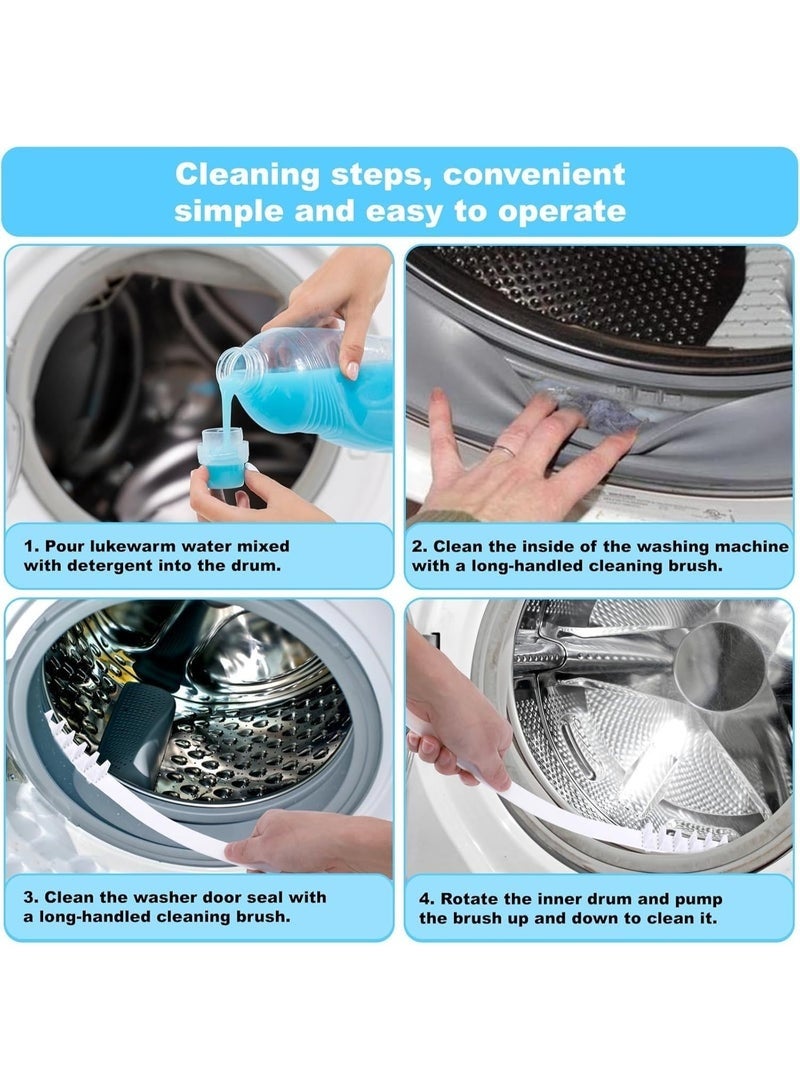 Cleaning steps, convenient simple and easy to operate

1. Pour lukewarm water mixed with detergent into the drum.

2. Clean the inside of the washing machine with a long-handled cleaning brush.

3. Clean the washer door seal with a long-handled cleaning brush.

4. Rotate the inner drum and pump the brush up and down to clean it.