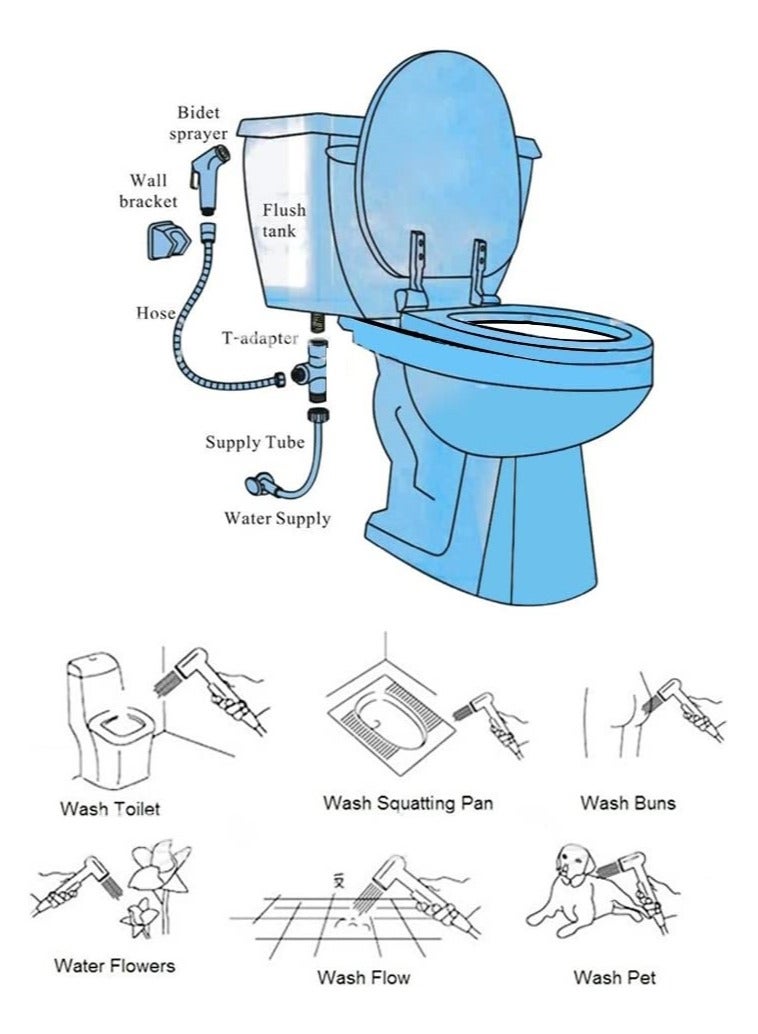 Bidet sprayer

Wall bracket

Flush tank

Hose

T-adapter

Supply Tube

Water Supply

Wash Toilet

Wash Squatting Pan

Wash Buns

Water Flowers

Wash Flow

Wash Pet