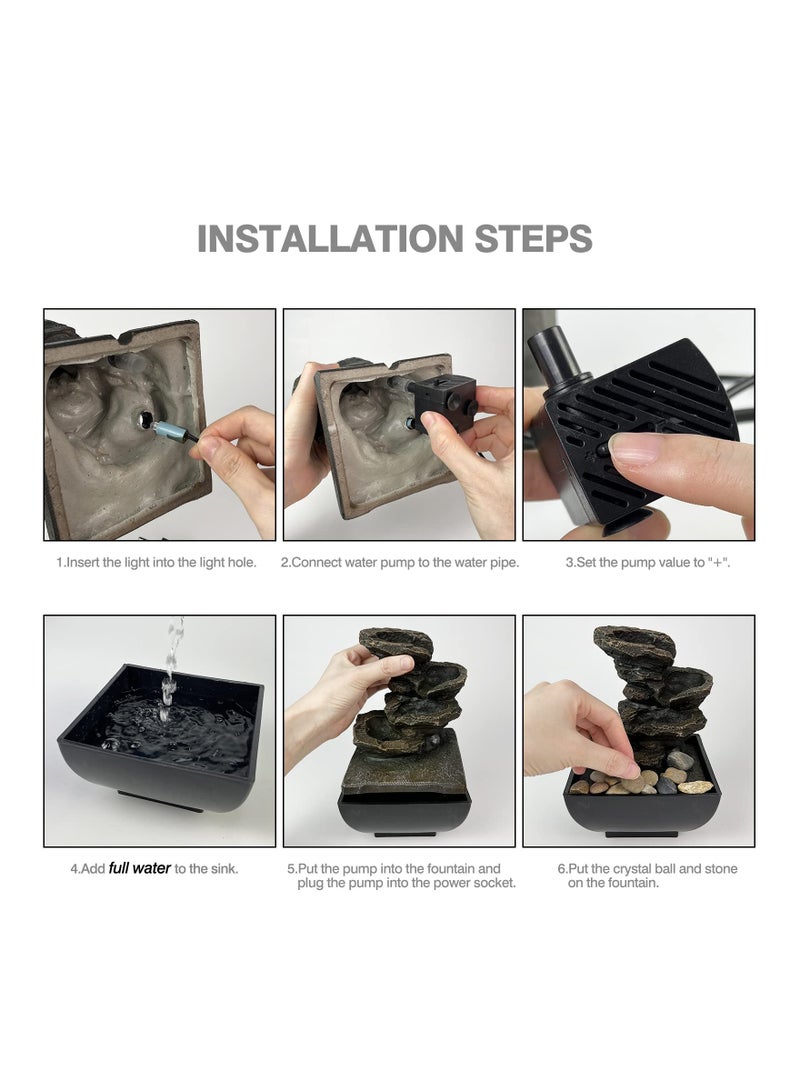 INSTALLATION STEPS

1.Insert the light into the light hole.

2.Connect water pump to the water pipe.

3.Set the pump value to "+".

4.Add full water to the sink.

5.Put the pump into the fountain and plug the pump into the power socket.

6.Put the crystal ball and stone on the fountain.