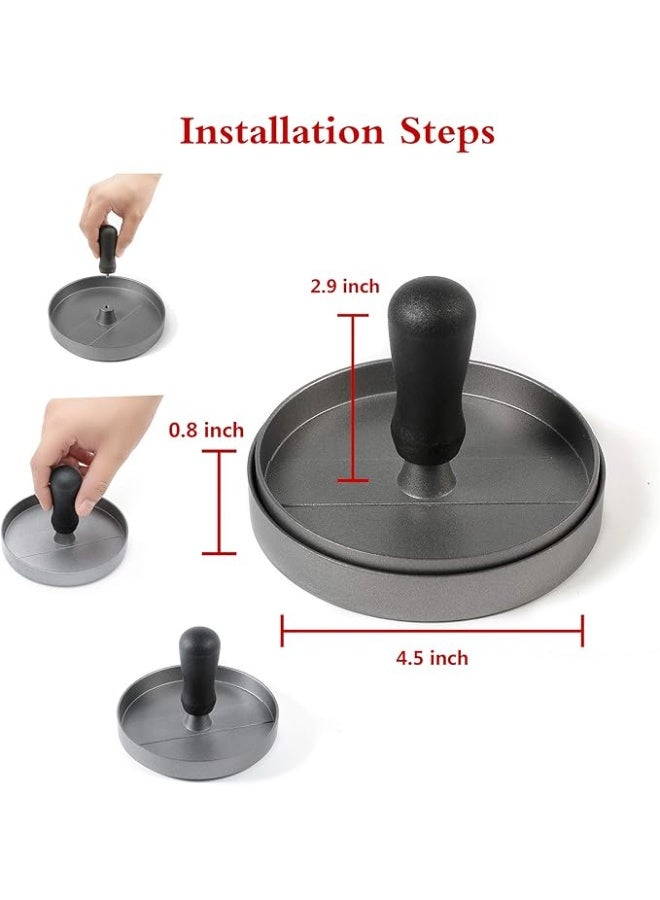 Installation Steps

2.9 inch

0.8 inch

4.5 inch