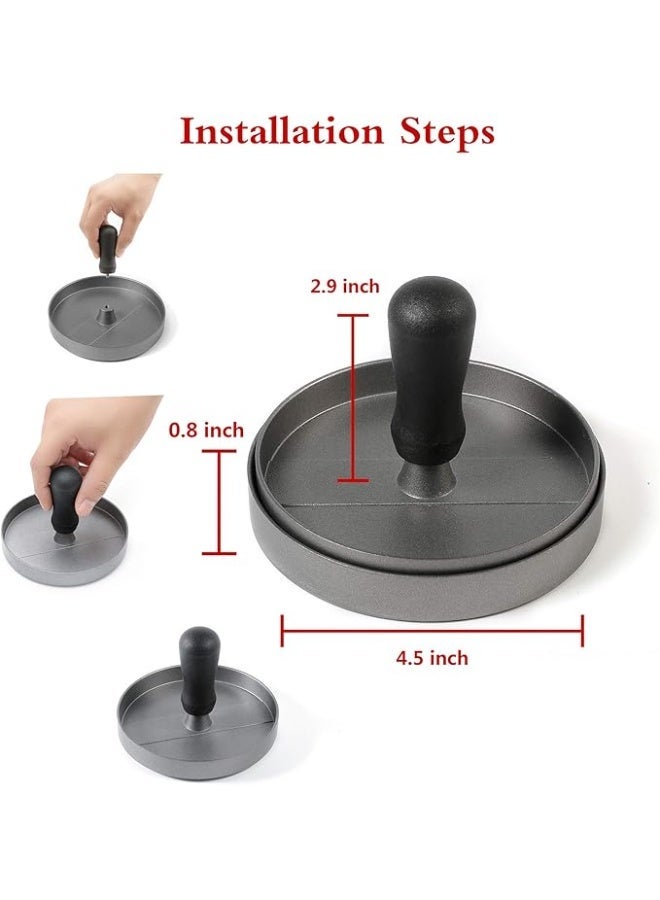 Installation Steps

2.9 inch

0.8 inch

4.5 inch