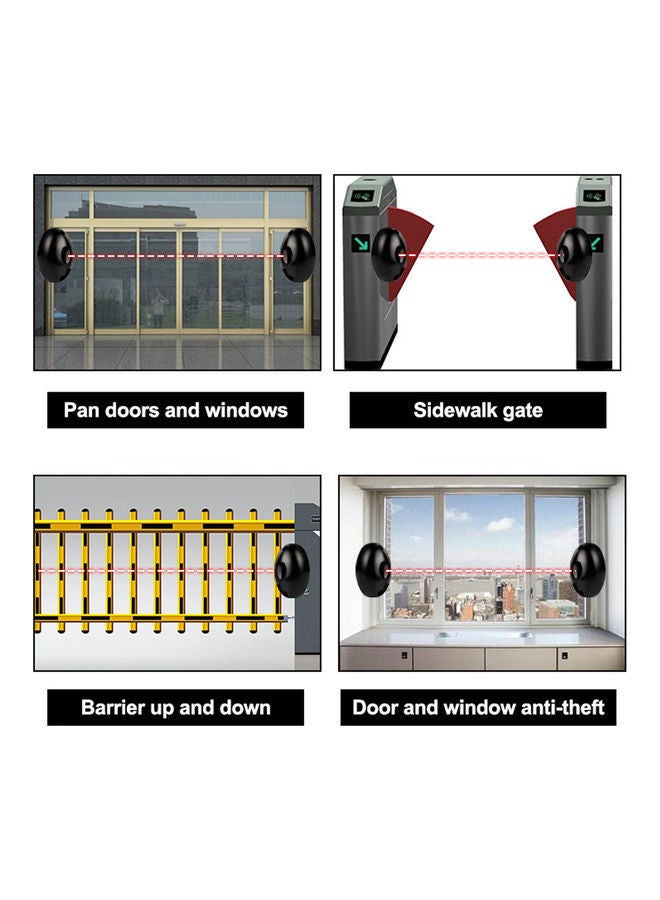 Pan doors and windows

Sidewalk gate

Barrier up and down

Door and window anti-theft