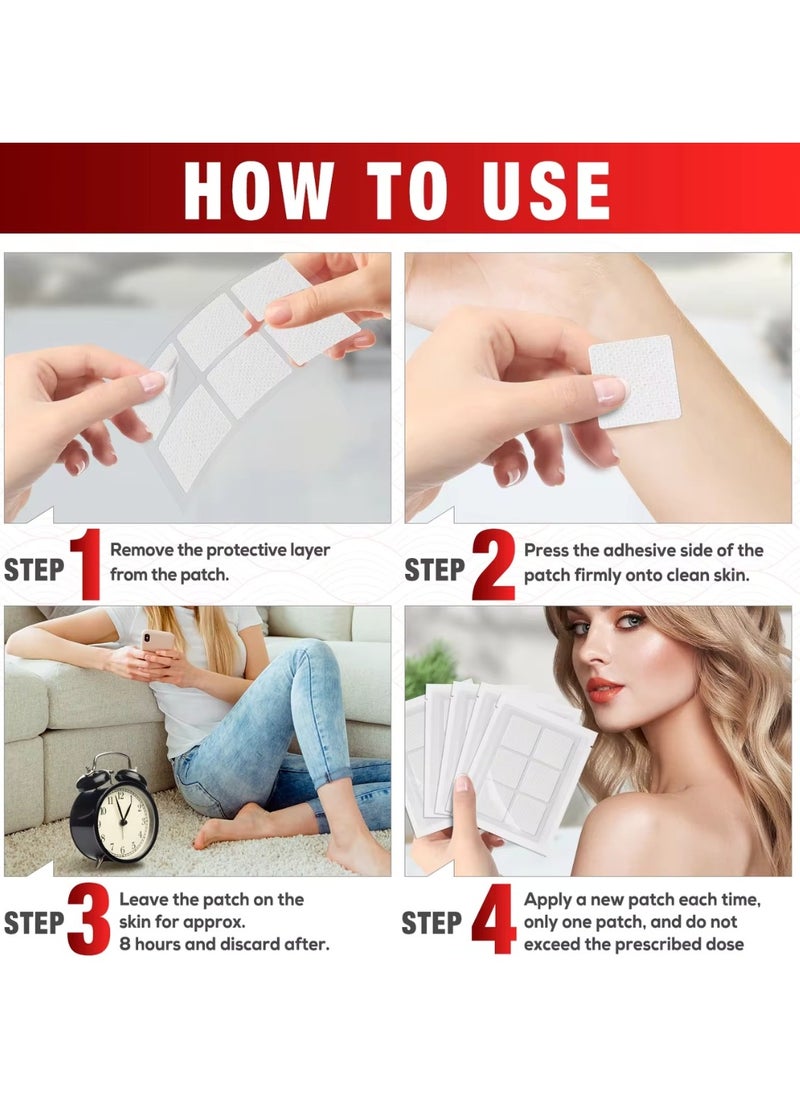 HOW TO USE

STEP 1 Remove the protective layer from the patch.

STEP 2 Press the adhesive side of the patch firmly onto clean skin.

STEP 3 Leave the patch on the skin for approx. 8 hours and discard after.

STEP 4 Apply a new patch each time, only one patch, and do not exceed the prescribed dose